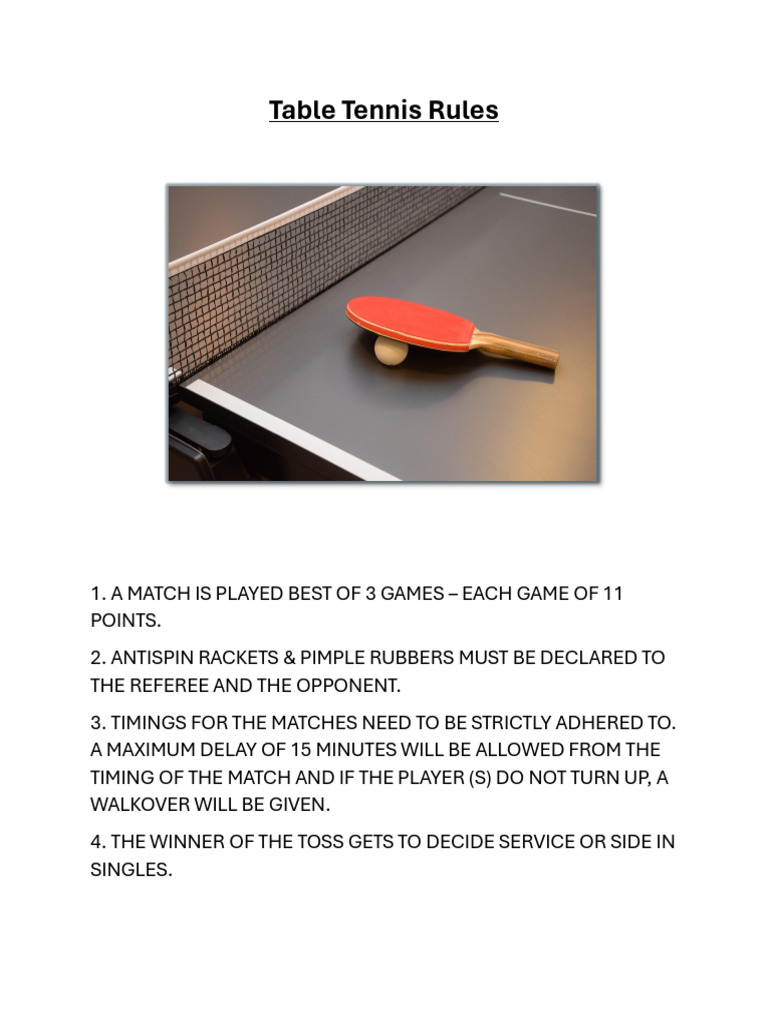 Table Tennis Rules

1. A MATCH IS PLAYED BEST OF 3 GAMES – EACH GAME OF 11 POINTS.

2. ANTISPIN RACKETS & PIMPLE RUBBERS MUST BE DECLARED TO THE REFEREE AND THE OPPONENT.

3. TIMINGS FOR THE MATCHES NEED TO BE STRICTLY ADHERED TO. A MAXIMUM DELAY OF 15 MINUTES WILL BE ALLOWED FROM THE TIMING OF THE MATCH AND IF THE PLAYER (S) DO NOT TURN UP, A WALKOVER WILL BE GIVEN.

4. THE WINNER OF THE TOSS GETS TO DECIDE SERVICE OR SIDE IN SINGLES.