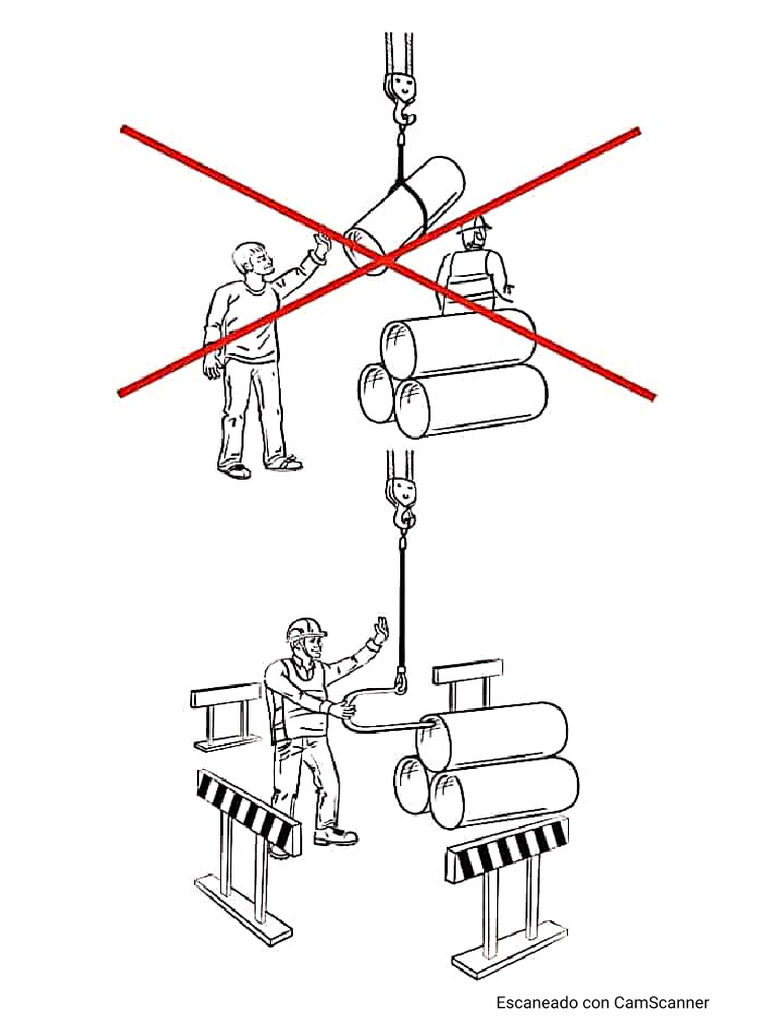 Escaneado con CamScanner