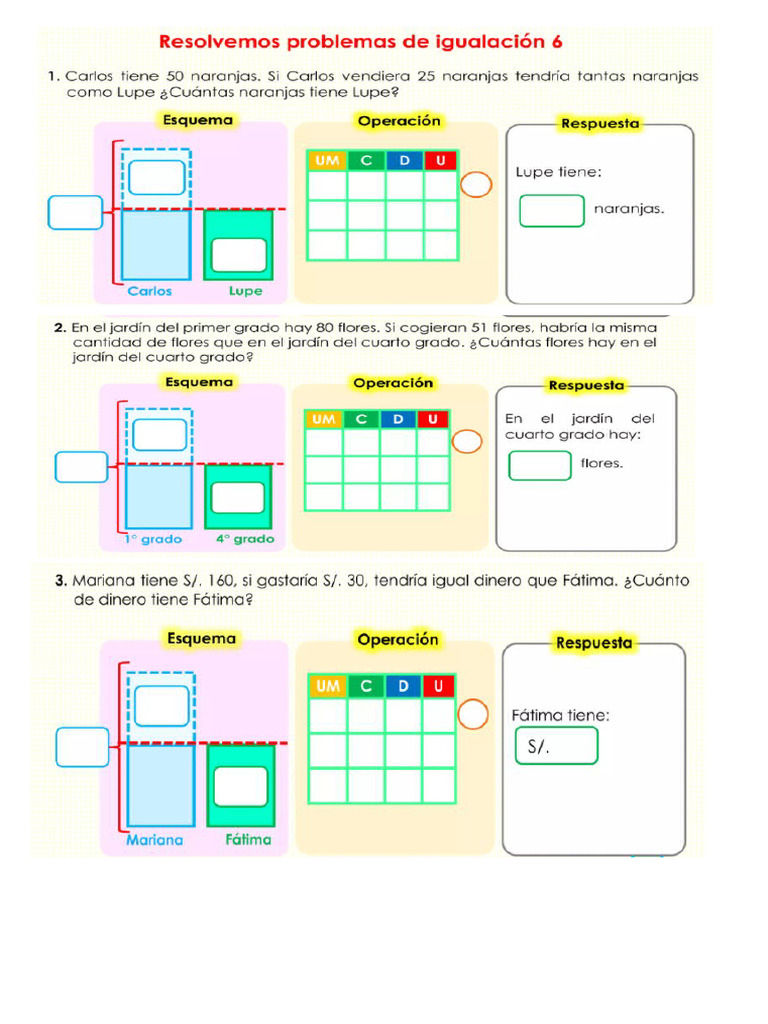 Resolvemos problemas de igualación 6

1. Carlos tiene 50 naranjas. Si Carlos vendiera 25 naranjas tendría tantas naranjas como Lupe ¿Cuántas naranjas tiene Lupe?

Esquema

Carlos Lupe

Operación

| UM | C | D | U |
|---|---|---|---|
| | | | |
| | | | |
| | | | |

Respuesta

Lupe tiene:

naranjas.

2. En el jardín del primer grado hay 80 flores. Si cogieran 51 flores, habría la misma cantidad de flores que en el jardín del cuarto grado. ¿Cuántas flores hay en el jardín del cuarto grado?

Esquema

1° grado 4° grado

Operación

| UM | C | D | U |
|---|---|---|---|
| | | | |
| | | | |
| | | | |

Respuesta

En el jardín del cuarto grado hay:

flores.

3. Mariana tiene S/. 160, si gastaría S/. 30, tendría igual dinero que Fátima. ¿Cuánto de dinero tiene Fátima?

Esquema

Mariana Fátima

Operación

| UM | C | D | U |
|---|---|---|---|
| | | | |
| | | | |
| | | | |

Respuesta

Fátima tiene:

S/.