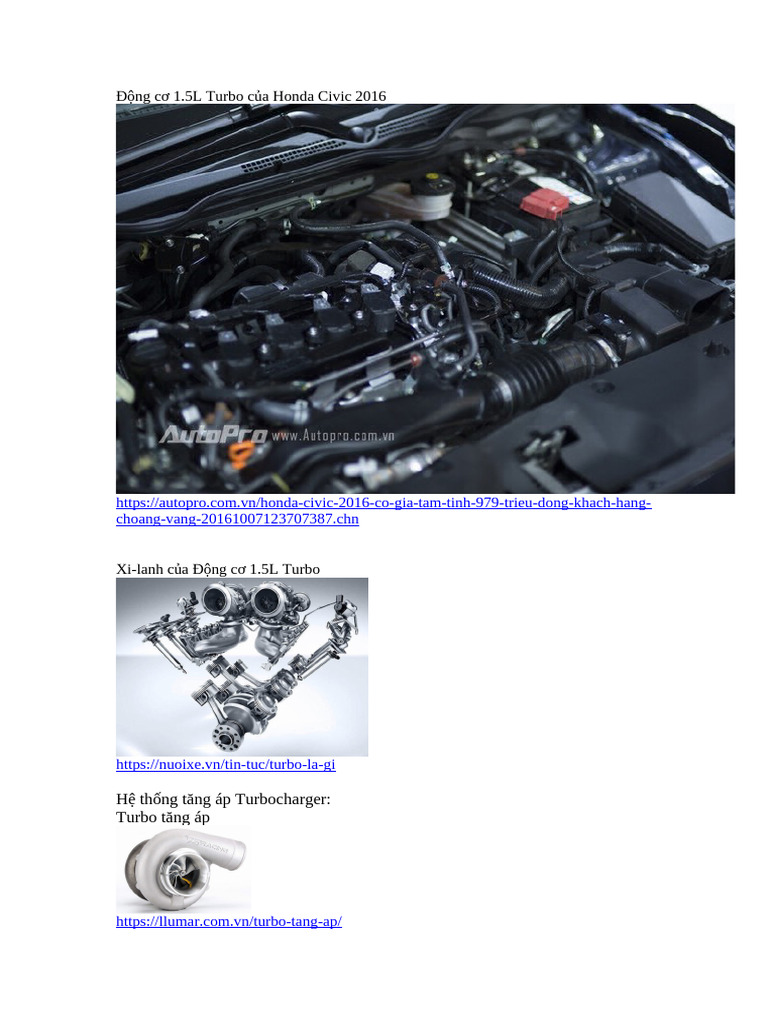 Động cơ 1.5L Turbo của Honda Civic 2016

AutoPro www.Autopro.com.vn

https://autopro.com.vn/honda-civic-2016-co-gia-tam-tinh-979-trieu-dong-khach-hang-choang-vang-20161007123707387.chn

Xi-lanh của Động cơ 1.5L Turbo

https://nuoixe.vn/tin-tuc/turbo-la-gi

Hệ thống tăng áp Turbocharger:
Turbo tăng áp

https://llumar.com.vn/turbo-tang-ap/