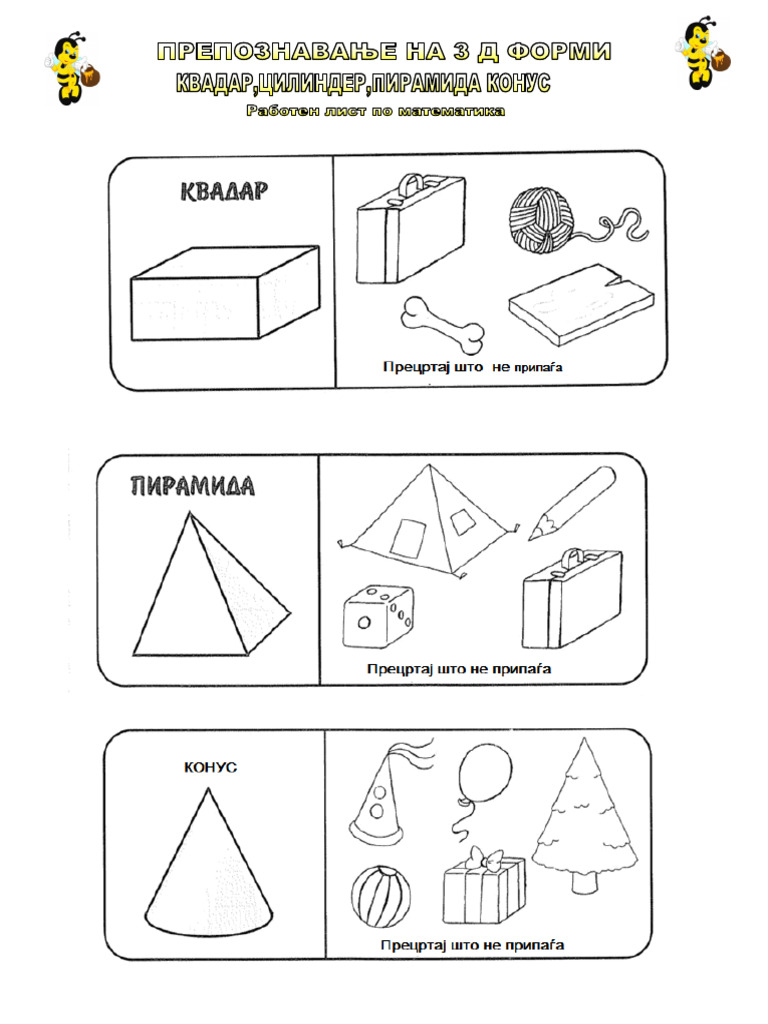 ПРЕПОЗНАВАЊЕ НА 3 Д ФОРМИ
КВАДАР,ЦИЛИНДЕР,ПИРАМИДА КОНУС
Работен лист по математика

КВАДАР

Прецртај што не припаѓа

ПИРАМИДА

Прецртај што не припаѓа

КОНУС

Прецртај што не припаѓа