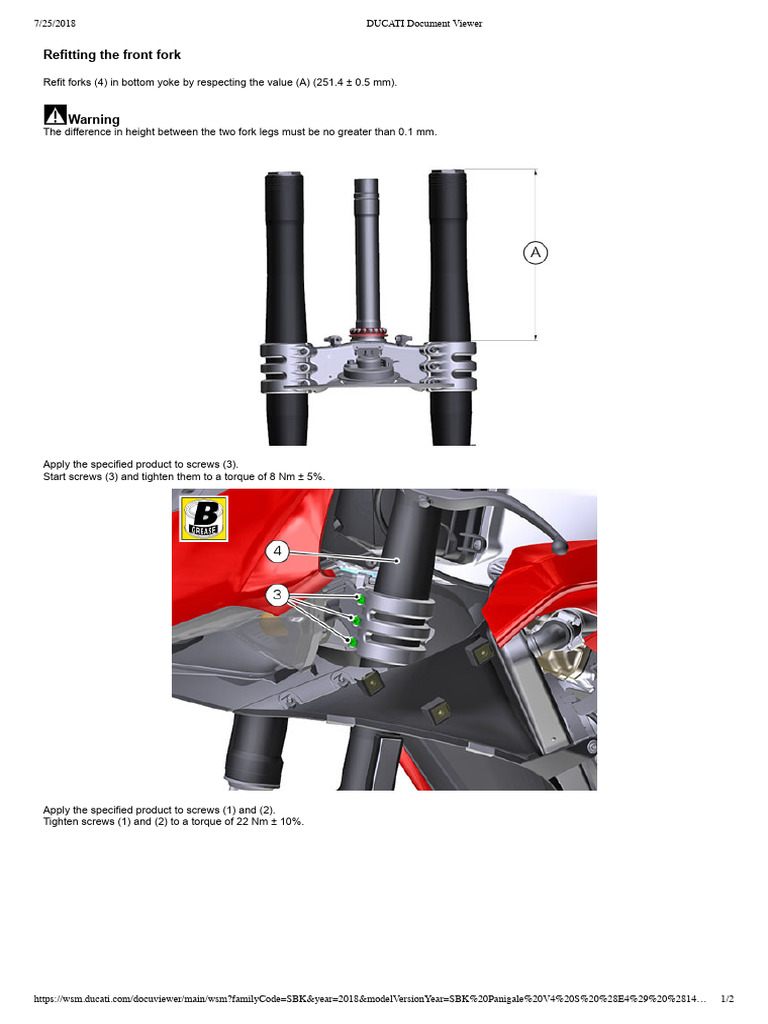 7/25/2018 DUCATI Document Viewer

Refitting the front fork

Refit forks (4) in bottom yoke by respecting the value (A) (251.4 ± 0.5 mm).

Warning
The difference in height between the two fork legs must be no greater than 0.1 mm.

A

Apply the specified product to screws (3).
Start screws (3) and tighten them to a torque of 8 Nm ± 5%.

B
GREASE

4

3

Apply the specified product to screws (1) and (2).
Tighten screws (1) and (2) to a torque of 22 Nm ± 10%.

https://wsm.ducati.com/docuviewer/main/wsm?familyCode=SBK&year=2018&modelVersionYear=SBK%20Panigale%20V4%20S%20%28E4%29%20%2814... 1/2