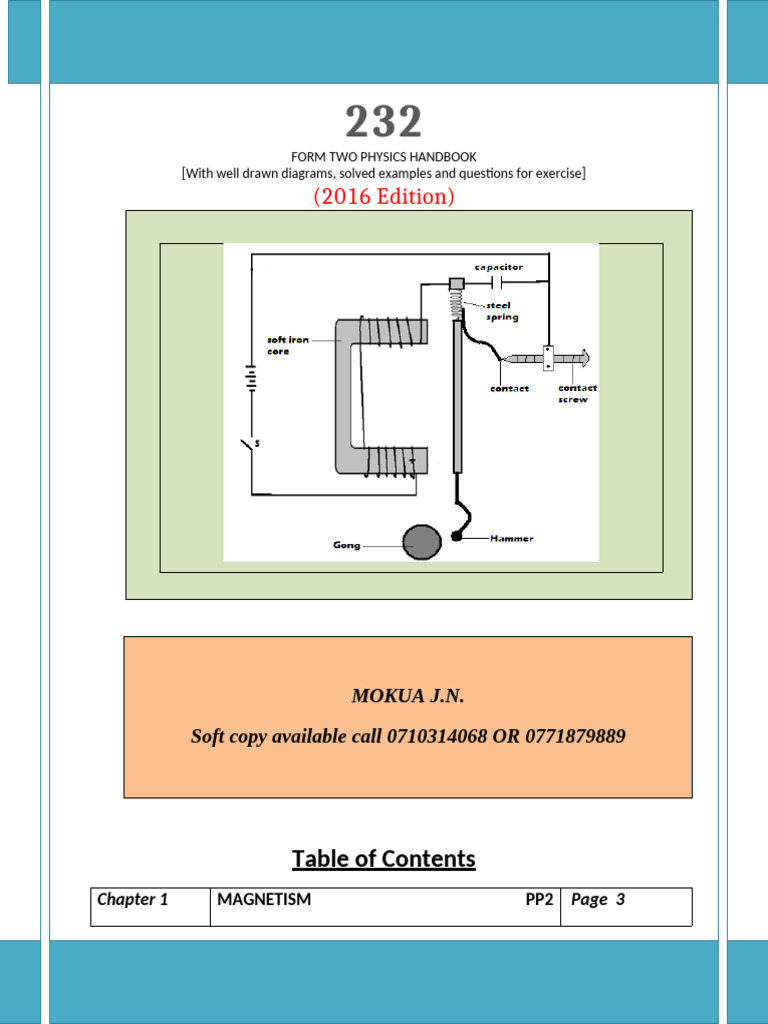 232

FORM TWO PHYSICS HANDBOOK
[With well drawn diagrams, solved examples and questions for exercise]
(2016 Edition)

capacitor
steel spring
soft iron core
contact
contact screw
S
Gong
Hammer

MOKUA J.N.

Soft copy available call 0710314068 OR 0771879889

Table of Contents

| Chapter 1 | MAGNETISM PP2 | Page 3 |
|---|---|---|