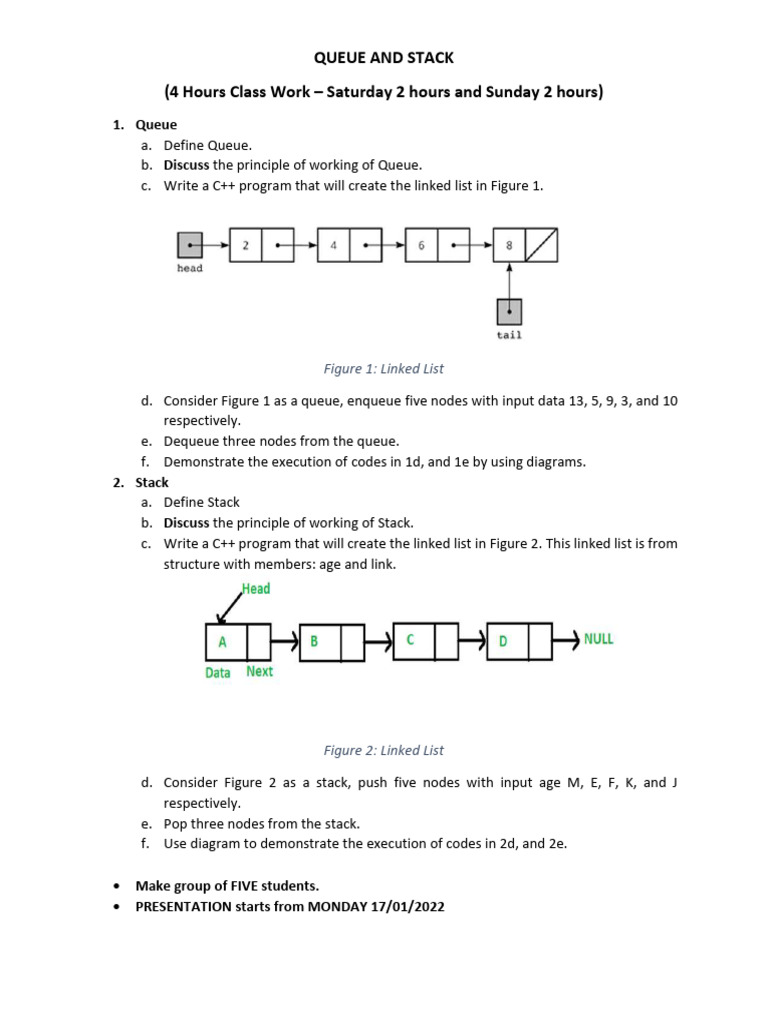 QUEUE AND STACK

(4 Hours Class Work – Saturday 2 hours and Sunday 2 hours)

1. Queue
a. Define Queue.
b. Discuss the principle of working of Queue.
c. Write a C++ program that will create the linked list in Figure 1.

head 2 4 6 8 tail

Figure 1: Linked List

d. Consider Figure 1 as a queue, enqueue five nodes with input data 13, 5, 9, 3, and 10 respectively.
e. Dequeue three nodes from the queue.
f. Demonstrate the execution of codes in 1d, and 1e by using diagrams.

2. Stack
a. Define Stack
b. Discuss the principle of working of Stack.
c. Write a C++ program that will create the linked list in Figure 2. This linked list is from structure with members: age and link.

Head A B C D NULL Data Next

Figure 2: Linked List

d. Consider Figure 2 as a stack, push five nodes with input age M, E, F, K, and J respectively.
e. Pop three nodes from the stack.
f. Use diagram to demonstrate the execution of codes in 2d, and 2e.

• Make group of FIVE students.
• PRESENTATION starts from MONDAY 17/01/2022