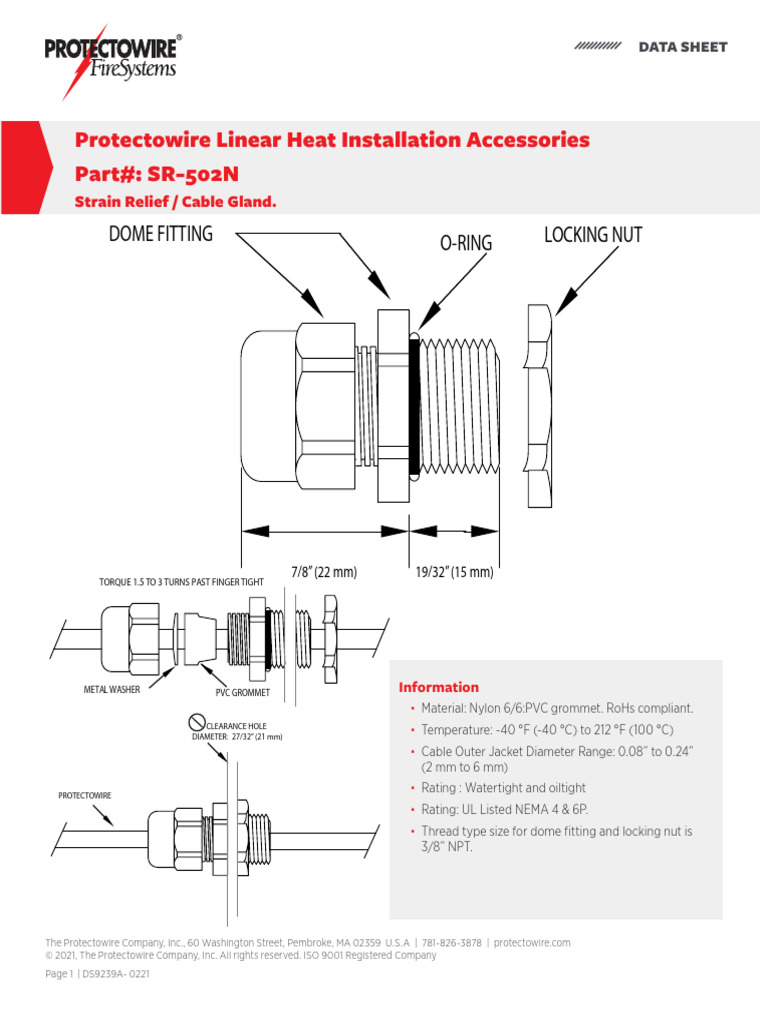 PROTECTOWIRE®
FireSystems

DATA SHEET

Protectowire Linear Heat Installation Accessories

Part#: SR-502N

Strain Relief / Cable Gland.

DOME FITTING

O-RING

LOCKING NUT

7/8" (22 mm)

19/32" (15 mm)

TORQUE 1.5 TO 3 TURNS PAST FINGER TIGHT

METAL WASHER

PVC GROMMET

CLEARANCE HOLE DIAMETER: 27/32" (21 mm)

PROTECTOWIRE

Information

• Material: Nylon 6/6:PVC grommet. RoHs compliant.

• Temperature: -40 °F (-40 °C) to 212 °F (100 °C)

• Cable Outer Jacket Diameter Range: 0.08" to 0.24" (2 mm to 6 mm)

• Rating : Watertight and oiltight

• Rating: UL Listed NEMA 4 & 6P.

• Thread type size for dome fitting and locking nut is 3/8" NPT.

The Protectowire Company, Inc., 60 Washington Street, Pembroke, MA 02359 U.S.A | 781-826-3878 | protectowire.com
© 2021, The Protectowire Company, Inc. All rights reserved. ISO 9001 Registered Company

Page 1 | DS9239A- 0221