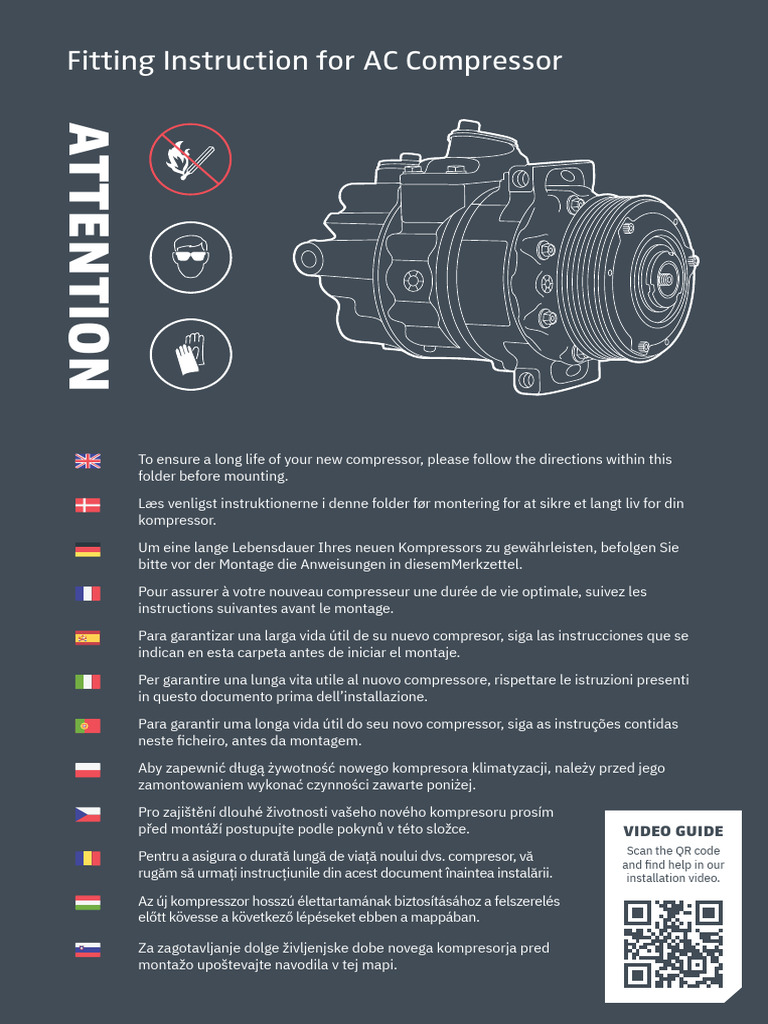 Fitting Instruction for AC Compressor

ATTENTION

To ensure a long life of your new compressor, please follow the directions within this folder before mounting.

Læs venligst instruktionerne i denne folder før montering for at sikre et langt liv for din kompressor.

Um eine lange Lebensdauer Ihres neuen Kompressors zu gewährleisten, befolgen Sie bitte vor der Montage die Anweisungen in diesemMerkzettel.

Pour assurer à votre nouveau compresseur une durée de vie optimale, suivez les instructions suivantes avant le montage.

Para garantizar una larga vida útil de su nuevo compresor, siga las instrucciones que se indican en esta carpeta antes de iniciar el montaje.

Per garantire una lunga vita utile al nuovo compressore, rispettare le istruzioni presenti in questo documento prima dell'installazione.

Para garantir uma longa vida útil do seu novo compressor, siga as instruções contidas neste ficheiro, antes da montagem.

Aby zapewnić długą żywotność nowego kompresora klimatyzacji, należy przed jego zamontowaniem wykonać czynności zawarte poniżej.

Pro zajištění dlouhé životnosti vašeho nového kompresoru prosím před montáží postupujte podle pokynů v této složce.

Pentru a asigura o durată lungă de viață noului dvs. compresor, vă rugăm să urmați instrucțiunile din acest document înaintea instalării.

Az új kompresszor hosszú élettartamának biztosításához a felszerelés előtt kövesse a következő lépéseket ebben a mappában.

Za zagotavljanje dolge življenjske dobe novega kompresorja pred montažo upoštevajte navodila v tej mapi.

VIDEO GUIDE
Scan the QR code and find help in our installation video.