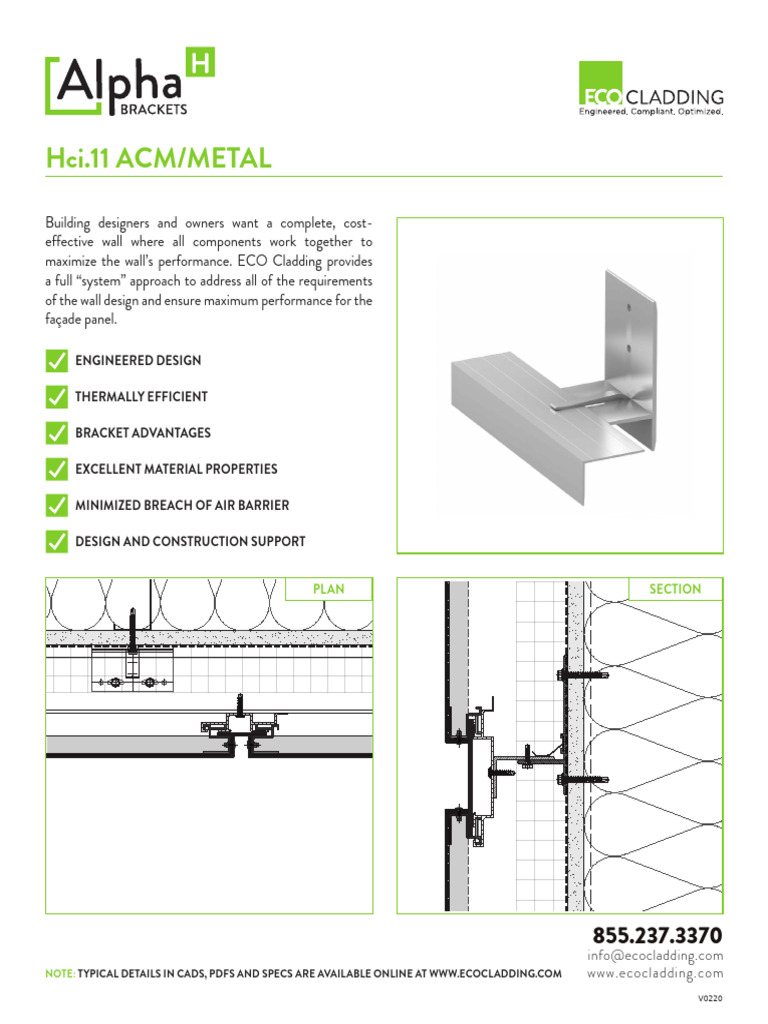 Alpha H
BRACKETS

ECO CLADDING
Engineered. Compliant. Optimized.

Hci.11 ACM/METAL

Building designers and owners want a complete, cost-effective wall where all components work together to maximize the wall's performance. ECO Cladding provides a full "system" approach to address all of the requirements of the wall design and ensure maximum performance for the façade panel.

ENGINEERED DESIGN

THERMALLY EFFICIENT

BRACKET ADVANTAGES

EXCELLENT MATERIAL PROPERTIES

MINIMIZED BREACH OF AIR BARRIER

DESIGN AND CONSTRUCTION SUPPORT

PLAN

SECTION

NOTE: TYPICAL DETAILS IN CADS, PDFS AND SPECS ARE AVAILABLE ONLINE AT WWW.ECOCLADDING.COM

855.237.3370
info@ecocladding.com
www.ecocladding.com

V0220