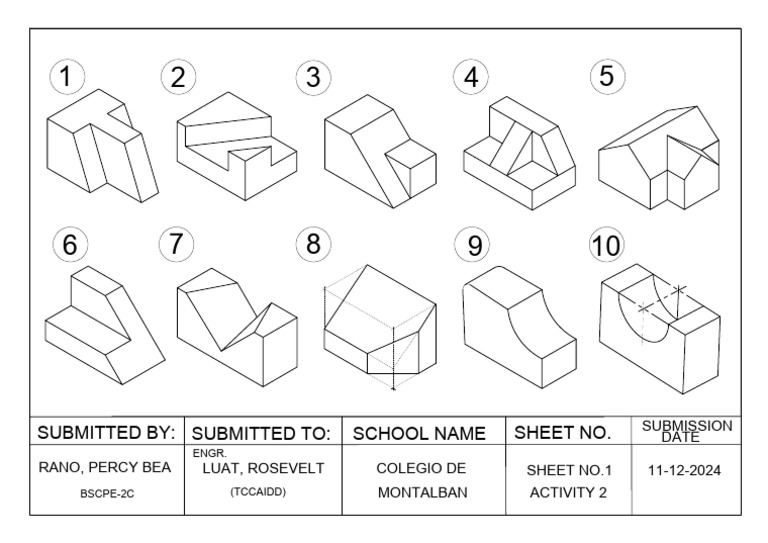 1 2 3 4 5

6 7 8 9 10

| SUBMITTED BY: | SUBMITTED TO: | SCHOOL NAME | SHEET NO. | SUBMISSION DATE |
|---|---|---|---|---|
| RANO, PERCY BEA BSCPE-2C | ENGR. LUAT, ROSEVELT (TCCAIDD) | COLEGIO DE MONTALBAN | SHEET NO.1 ACTIVITY 2 | 11-12-2024 |