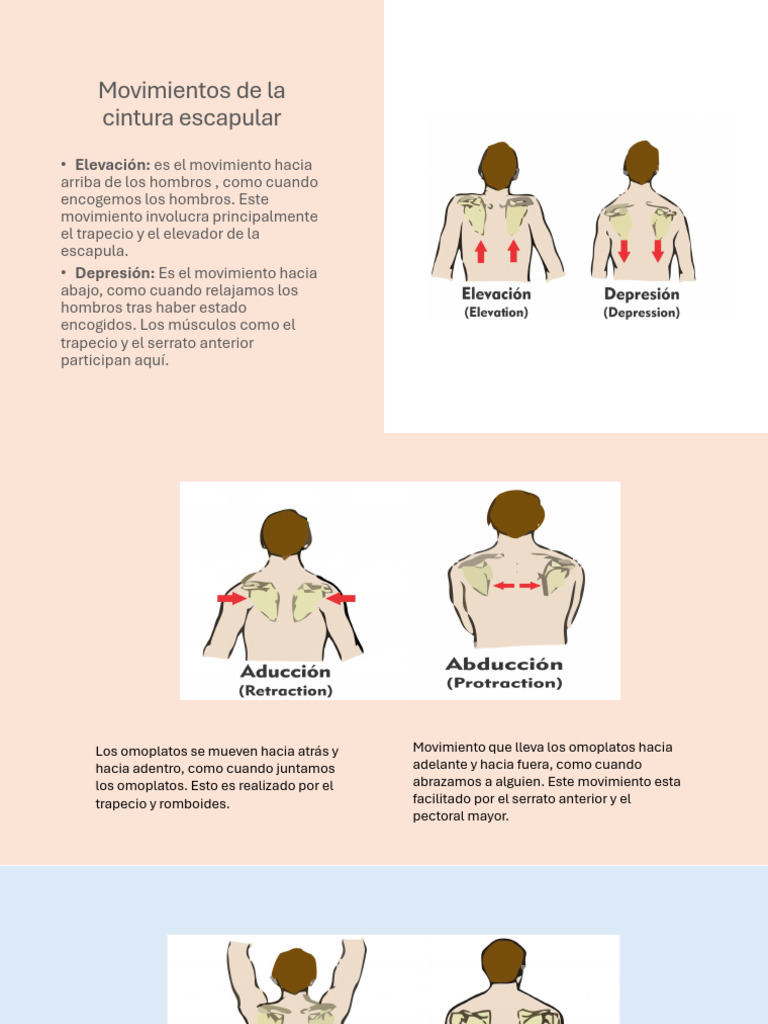 Movimientos de la cintura escapular

• **Elevación:** es el movimiento hacia arriba de los hombros , como cuando encogemos los hombros. Este movimiento involucra principalmente el trapecio y el elevador de la escapula.

• **Depresión:** Es el movimiento hacia abajo, como cuando relajamos los hombros tras haber estado encogidos. Los músculos como el trapecio y el serrato anterior participan aquí.

Elevación
(Elevation)

Depresión
(Depression)

Aducción
(Retraction)

Abducción
(Protraction)

Los omoplatos se mueven hacia atrás y hacia adentro, como cuando juntamos los omoplatos. Esto es realizado por el trapecio y romboides.

Movimiento que lleva los omoplatos hacia adelante y hacia fuera, como cuando abrazamos a alguien. Este movimiento esta facilitado por el serrato anterior y el pectoral mayor.