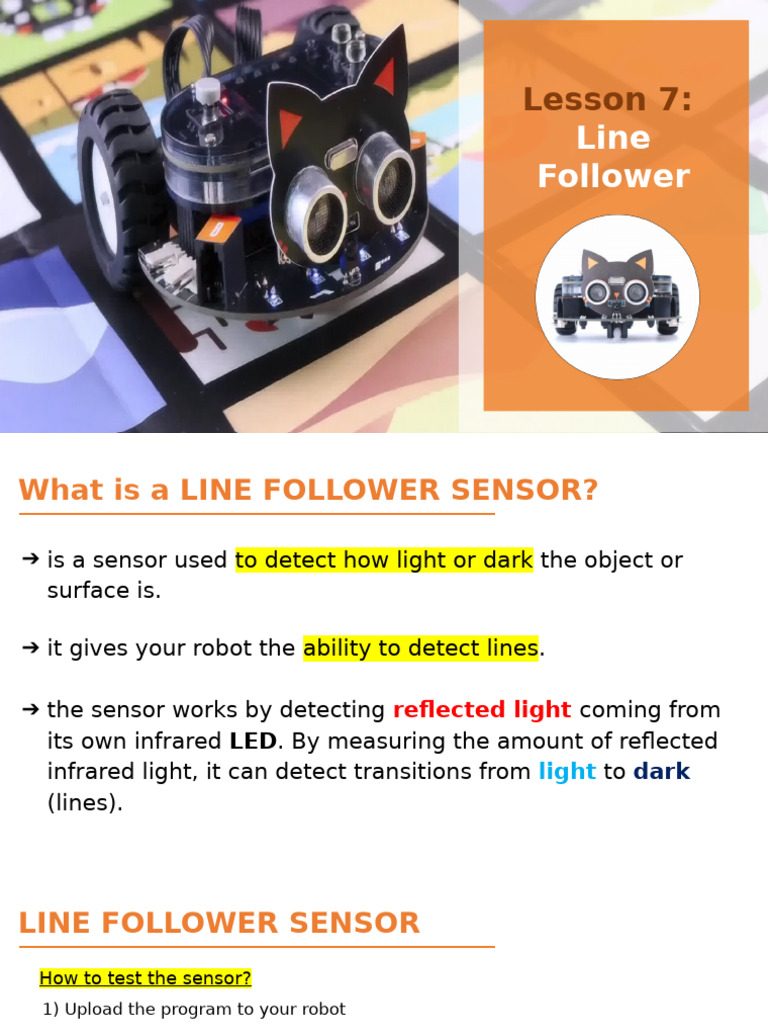 Lesson 7: Line Follower

What is a LINE FOLLOWER SENSOR?

➔ is a sensor used to detect how light or dark the object or surface is.

➔ it gives your robot the ability to detect lines.

➔ the sensor works by detecting reflected light coming from its own infrared LED. By measuring the amount of reflected infrared light, it can detect transitions from light to dark (lines).

LINE FOLLOWER SENSOR

How to test the sensor?

1) Upload the program to your robot