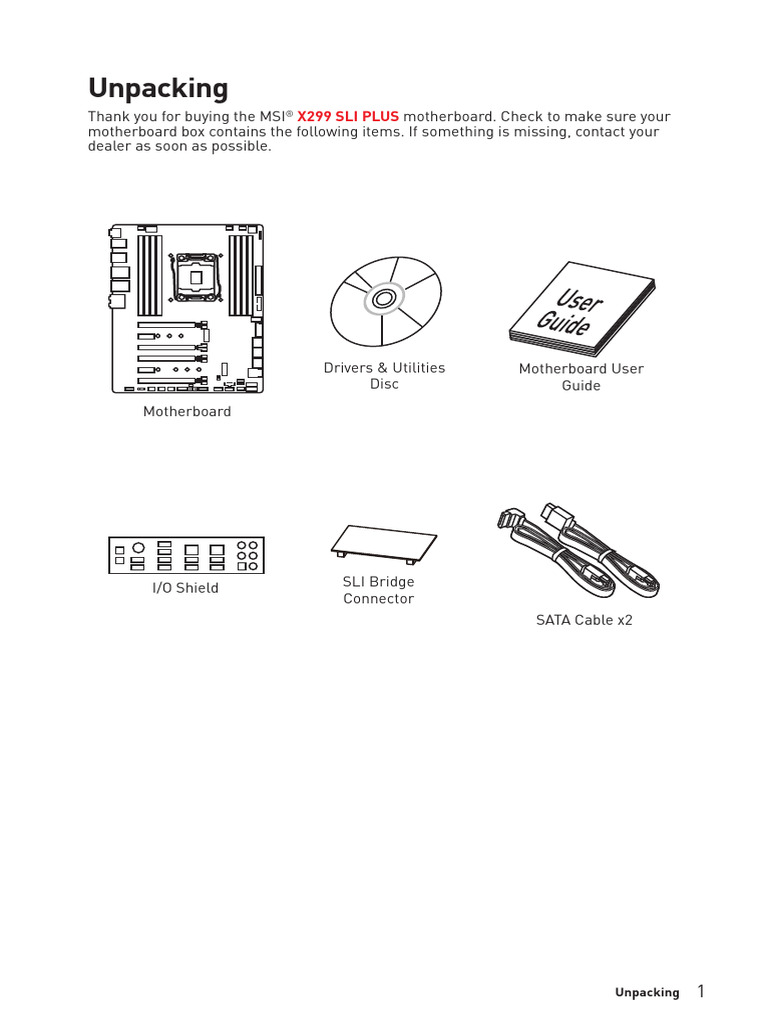 Unpacking

Thank you for buying the MSI® X299 SLI PLUS motherboard. Check to make sure your motherboard box contains the following items. If something is missing, contact your dealer as soon as possible.

Motherboard

Drivers & Utilities Disc

User Guide

Motherboard User Guide

I/O Shield

SLI Bridge Connector

SATA Cable x2

Unpacking 1