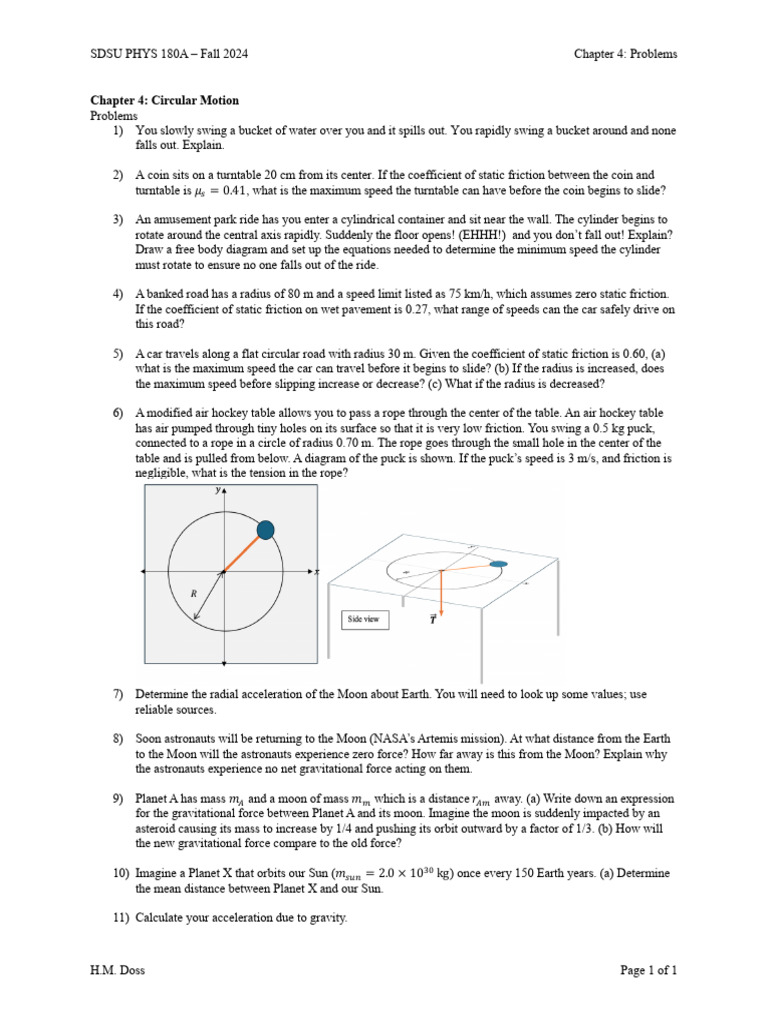 SDSU PHYS 180A – Fall 2024

Chapter 4: Problems

Chapter 4: Circular Motion
Problems

1) You slowly swing a bucket of water over you and it spills out. You rapidly swing a bucket around and none falls out. Explain.

2) A coin sits on a turntable 20 cm from its center. If the coefficient of static friction between the coin and turntable is $\mu_s = 0.41$, what is the maximum speed the turntable can have before the coin begins to slide?

3) An amusement park ride has you enter a cylindrical container and sit near the wall. The cylinder begins to rotate around the central axis rapidly. Suddenly the floor opens! (EHHH!) and you don't fall out! Explain? Draw a free body diagram and set up the equations needed to determine the minimum speed the cylinder must rotate to ensure no one falls out of the ride.

4) A banked road has a radius of 80 m and a speed limit listed as 75 km/h, which assumes zero static friction. If the coefficient of static friction on wet pavement is 0.27, what range of speeds can the car safely drive on this road?

5) A car travels along a flat circular road with radius 30 m. Given the coefficient of static friction is 0.60, (a) what is the maximum speed the car can travel before it begins to slide? (b) If the radius is increased, does the maximum speed before slipping increase or decrease? (c) What if the radius is decreased?

6) A modified air hockey table allows you to pass a rope through the center of the table. An air hockey table has air pumped through tiny holes on its surface so that it is very low friction. You swing a 0.5 kg puck, connected to a rope in a circle of radius 0.70 m. The rope goes through the small hole in the center of the table and is pulled from below. A diagram of the puck is shown. If the puck's speed is 3 m/s, and friction is negligible, what is the tension in the rope?

y
x
R
Side view
$\vec{T}$

7) Determine the radial acceleration of the Moon about Earth. You will need to look up some values; use reliable sources.

8) Soon astronauts will be returning to the Moon (NASA's Artemis mission). At what distance from the Earth to the Moon will the astronauts experience zero force? How far away is this from the Moon? Explain why the astronauts experience no net gravitational force acting on them.

9) Planet A has mass $m_A$ and a moon of mass $m_m$ which is a distance $r_{Am}$ away. (a) Write down an expression for the gravitational force between Planet A and its moon. Imagine the moon is suddenly impacted by an asteroid causing its mass to increase by 1/4 and pushing its orbit outward by a factor of 1/3. (b) How will the new gravitational force compare to the old force?

10) Imagine a Planet X that orbits our Sun ($m_{sun} = 2.0 \times 10^{30}$ kg) once every 150 Earth years. (a) Determine the mean distance between Planet X and our Sun.

11) Calculate your acceleration due to gravity.

H.M. Doss

Page 1 of 1