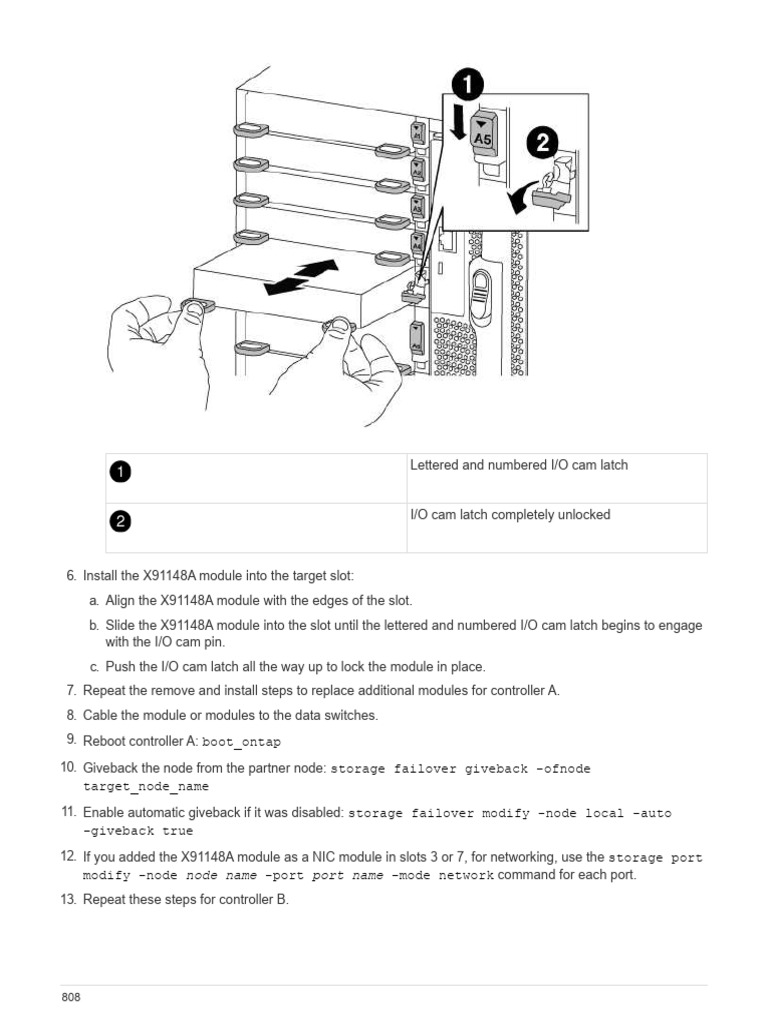 1

A5

2

| 1 | Lettered and numbered I/O cam latch |
|---|---|
| 2 | I/O cam latch completely unlocked |

6. Install the X91148A module into the target slot:

a. Align the X91148A module with the edges of the slot.

b. Slide the X91148A module into the slot until the lettered and numbered I/O cam latch begins to engage with the I/O cam pin.

c. Push the I/O cam latch all the way up to lock the module in place.

7. Repeat the remove and install steps to replace additional modules for controller A.

8. Cable the module or modules to the data switches.

9. Reboot controller A: boot_ontap

10. Giveback the node from the partner node: storage failover giveback -ofnode target_node_name

11. Enable automatic giveback if it was disabled: storage failover modify -node local -auto -giveback true

12. If you added the X91148A module as a NIC module in slots 3 or 7, for networking, use the storage port modify -node node name -port port name -mode network command for each port.

13. Repeat these steps for controller B.

808