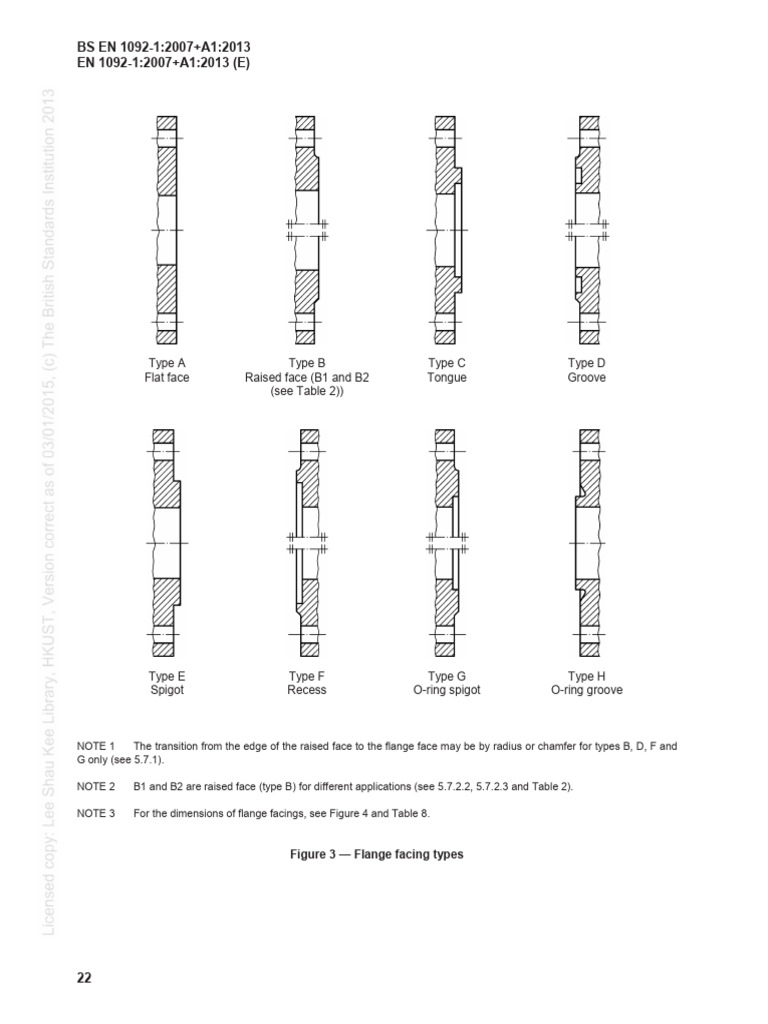 BS EN 1092-1:2007+A1:2013
EN 1092-1:2007+A1:2013 (E)

Licensed copy: Lee Shau Kee Library, HKUST, Version correct as of 03/01/2015, (c) The British Standards Institution 2013

Type A
Flat face

Type B
Raised face (B1 and B2 (see Table 2))

Type C
Tongue

Type D
Groove

Type E
Spigot

Type F
Recess

Type G
O-ring spigot

Type H
O-ring groove

NOTE 1 The transition from the edge of the raised face to the flange face may be by radius or chamfer for types B, D, F and G only (see 5.7.1).

NOTE 2 B1 and B2 are raised face (type B) for different applications (see 5.7.2.2, 5.7.2.3 and Table 2).

NOTE 3 For the dimensions of flange facings, see Figure 4 and Table 8.

Figure 3 — Flange facing types

22