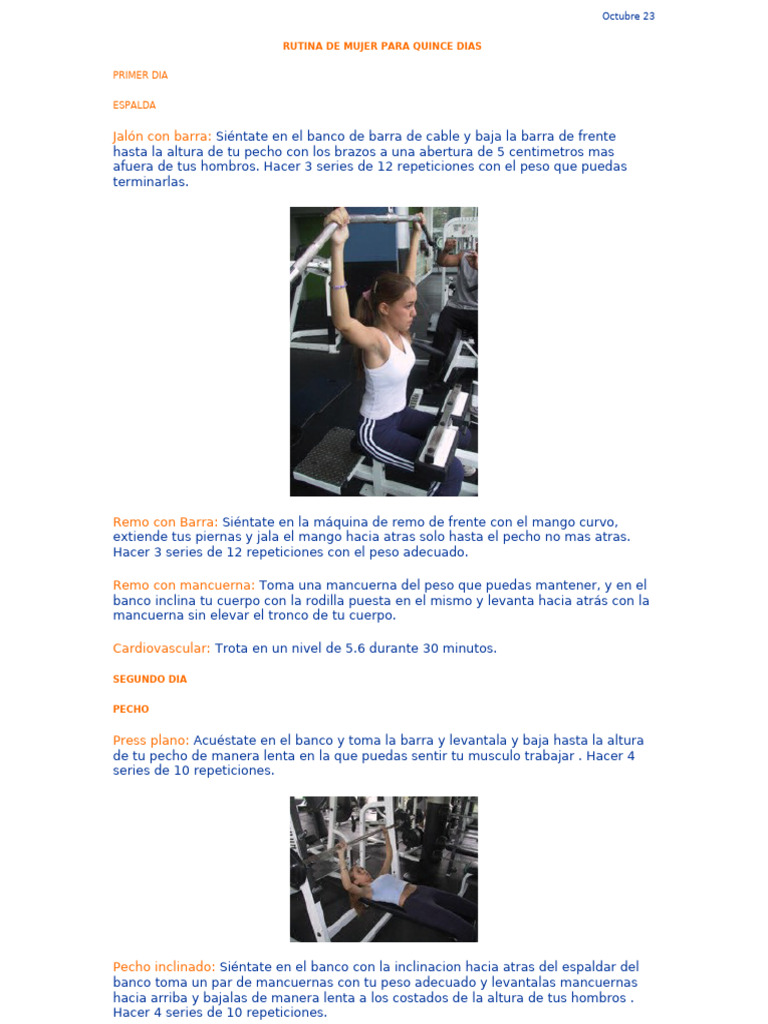 Octubre 23

RUTINA DE MUJER PARA QUINCE DIAS

PRIMER DIA

ESPALDA

Jalón con barra: Siéntate en el banco de barra de cable y baja la barra de frente hasta la altura de tu pecho con los brazos a una abertura de 5 centimetros mas afuera de tus hombros. Hacer 3 series de 12 repeticiones con el peso que puedas terminarlas.

Remo con Barra: Siéntate en la máquina de remo de frente con el mango curvo, extiende tus piernas y jala el mango hacia atras solo hasta el pecho no mas atras. Hacer 3 series de 12 repeticiones con el peso adecuado.

Remo con mancuerna: Toma una mancuerna del peso que puedas mantener, y en el banco inclina tu cuerpo con la rodilla puesta en el mismo y levanta hacia atrás con la mancuerna sin elevar el tronco de tu cuerpo.

Cardiovascular: Trota en un nivel de 5.6 durante 30 minutos.

SEGUNDO DIA

PECHO

Press plano: Acuéstate en el banco y toma la barra y levantala y baja hasta la altura de tu pecho de manera lenta en la que puedas sentir tu musculo trabajar . Hacer 4 series de 10 repeticiones.

Pecho inclinado: Siéntate en el banco con la inclinacion hacia atras del espaldar del banco toma un par de mancuernas con tu peso adecuado y levantalas mancuernas hacia arriba y bajalas de manera lenta a los costados de la altura de tus hombros . Hacer 4 series de 10 repeticiones.