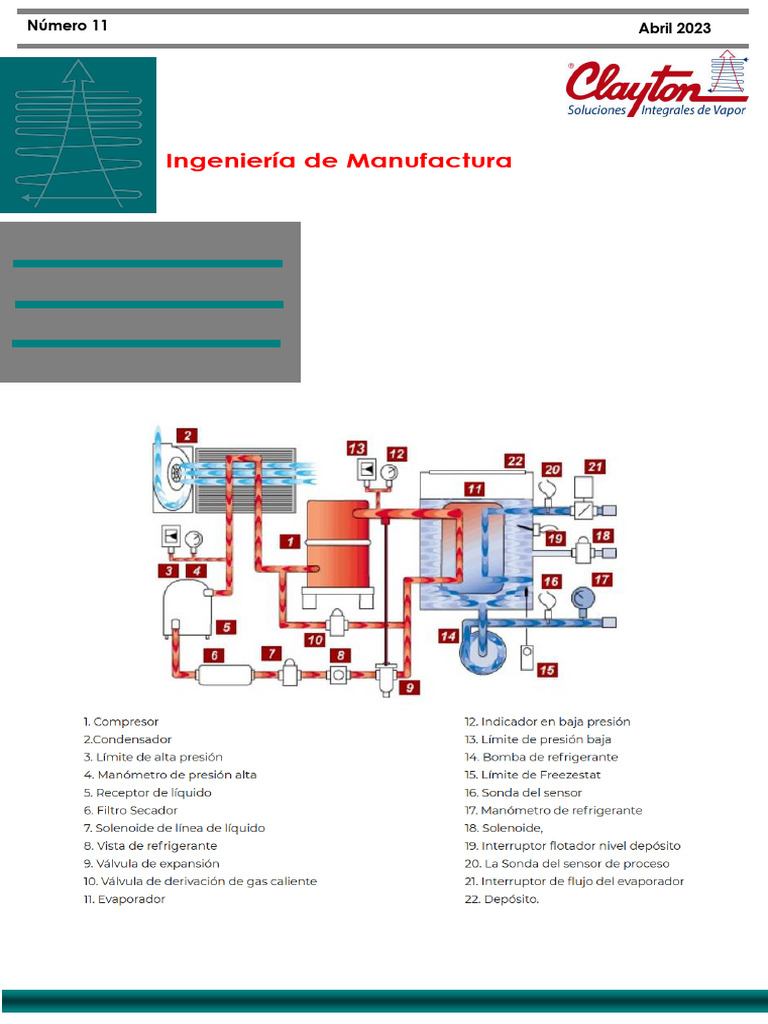 Número 11

Abril 2023

Clayton
Soluciones Integrales de Vapor

Ingeniería de Manufactura

2
13
12
22
20
21
11
1
19
18
3
4
16
17
5
10
14
6
7
8
9
15

1. Compresor
2.Condensador
3. Límite de alta presión
4. Manómetro de presión alta
5. Receptor de líquido
6. Filtro Secador
7. Solenoide de línea de líquido
8. Vista de refrigerante
9. Válvula de expansión
10. Válvula de derivación de gas caliente
11. Evaporador

12. Indicador en baja presión
13. Límite de presión baja
14. Bomba de refrigerante
15. Límite de Freezestat
16. Sonda del sensor
17. Manómetro de refrigerante
18. Solenoide,
19. Interruptor flotador nivel depósito
20. La Sonda del sensor de proceso
21. Interruptor de flujo del evaporador
22. Depósito.