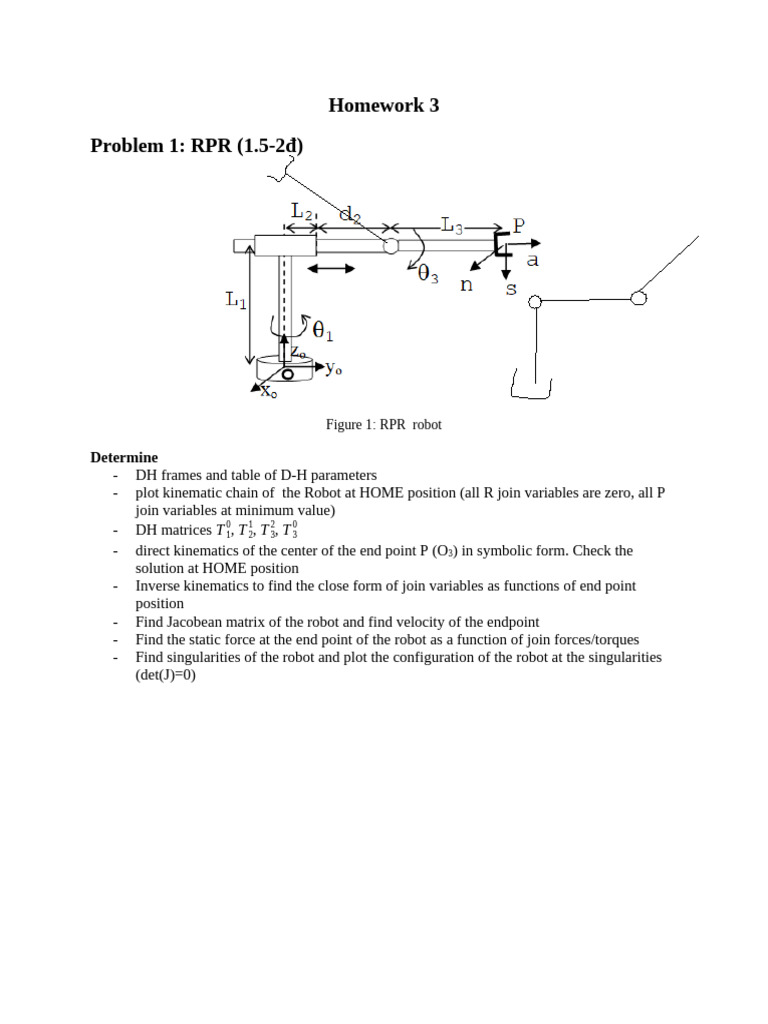 Homework 3

Problem 1: RPR (1.5-2d)

$L_2$ $d_2$ $L_3$ P a $\theta_3$ n s $L_1$ $\theta_1$ $z_o$ $y_o$ $x_o$

Figure 1: RPR robot

Determine
- DH frames and table of D-H parameters
- plot kinematic chain of the Robot at HOME position (all R join variables are zero, all P join variables at minimum value)
- DH matrices $T_1^0$, $T_2^1$, $T_3^2$, $T_3^0$
- direct kinematics of the center of the end point P ($O_3$) in symbolic form. Check the solution at HOME position
- Inverse kinematics to find the close form of join variables as functions of end point position
- Find Jacobean matrix of the robot and find velocity of the endpoint
- Find the static force at the end point of the robot as a function of join forces/torques
- Find singularities of the robot and plot the configuration of the robot at the singularities (det(J)=0)