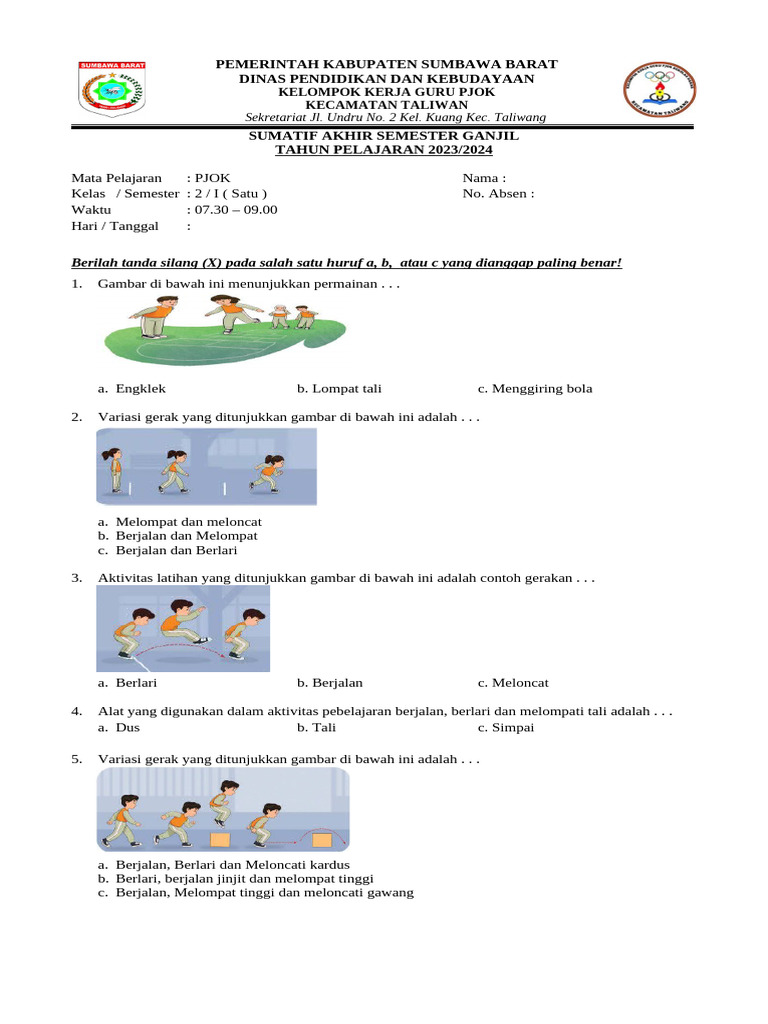 SUMBAWA BARAT

PEMERINTAH KABUPATEN SUMBAWA BARAT
DINAS PENDIDIKAN DAN KEBUDAYAAN
KELOMPOK KERJA GURU PJOK
KECAMATAN TALIWAN
Sekretariat Jl. Undru No. 2 Kel. Kuang Kec. Taliwang

SUMATIF AKHIR SEMESTER GANJIL
TAHUN PELAJARAN 2023/2024

Mata Pelajaran : PJOK
Kelas / Semester : 2 / I ( Satu )
Waktu : 07.30 – 09.00
Hari / Tanggal :

Nama :
No. Absen :

Berilah tanda silang (X) pada salah satu huruf a, b, atau c yang dianggap paling benar!

1. Gambar di bawah ini menunjukkan permainan . . .
a. Engklek
b. Lompat tali
c. Menggiring bola

2. Variasi gerak yang ditunjukkan gambar di bawah ini adalah . . .
a. Melompat dan meloncat
b. Berjalan dan Melompat
c. Berjalan dan Berlari

3. Aktivitas latihan yang ditunjukkan gambar di bawah ini adalah contoh gerakan . . .
a. Berlari
b. Berjalan
c. Meloncat

4. Alat yang digunakan dalam aktivitas pebelajaran berjalan, berlari dan melompati tali adalah . . .
a. Dus
b. Tali
c. Simpai

5. Variasi gerak yang ditunjukkan gambar di bawah ini adalah . . .
a. Berjalan, Berlari dan Meloncati kardus
b. Berlari, berjalan jinjit dan melompat tinggi
c. Berjalan, Melompat tinggi dan meloncati gawang