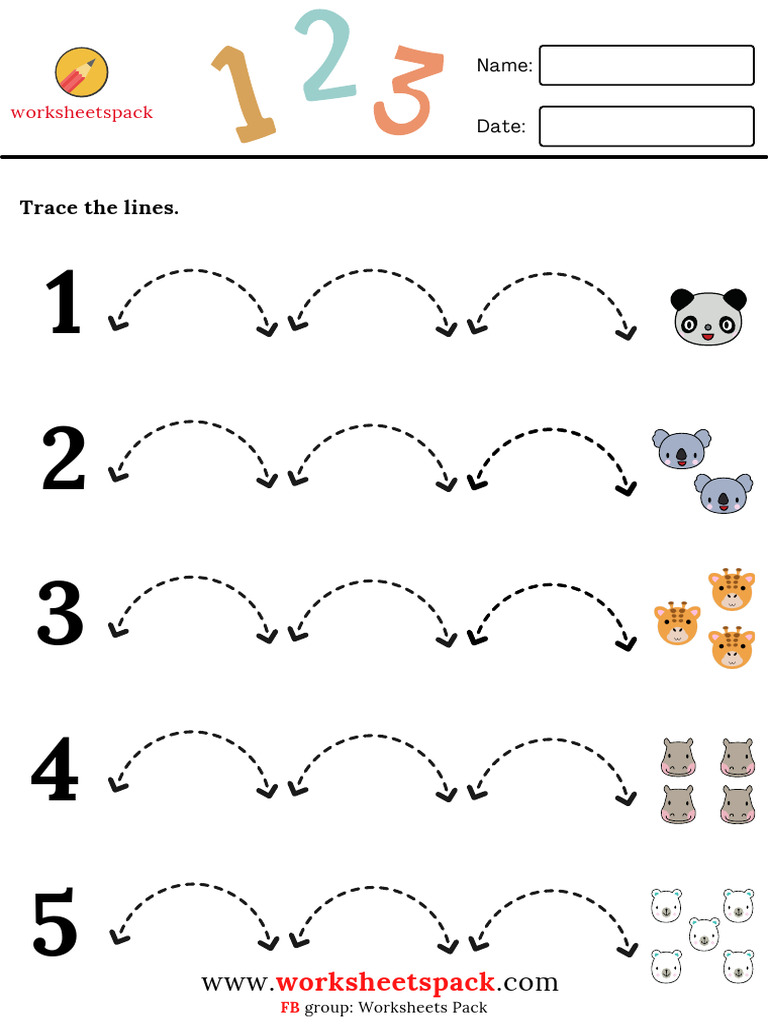 worksheetspack

1 2 3

Name:

Date:

Trace the lines.

1

2

3

4

5

www.worksheetspack.com
FB group: Worksheets Pack