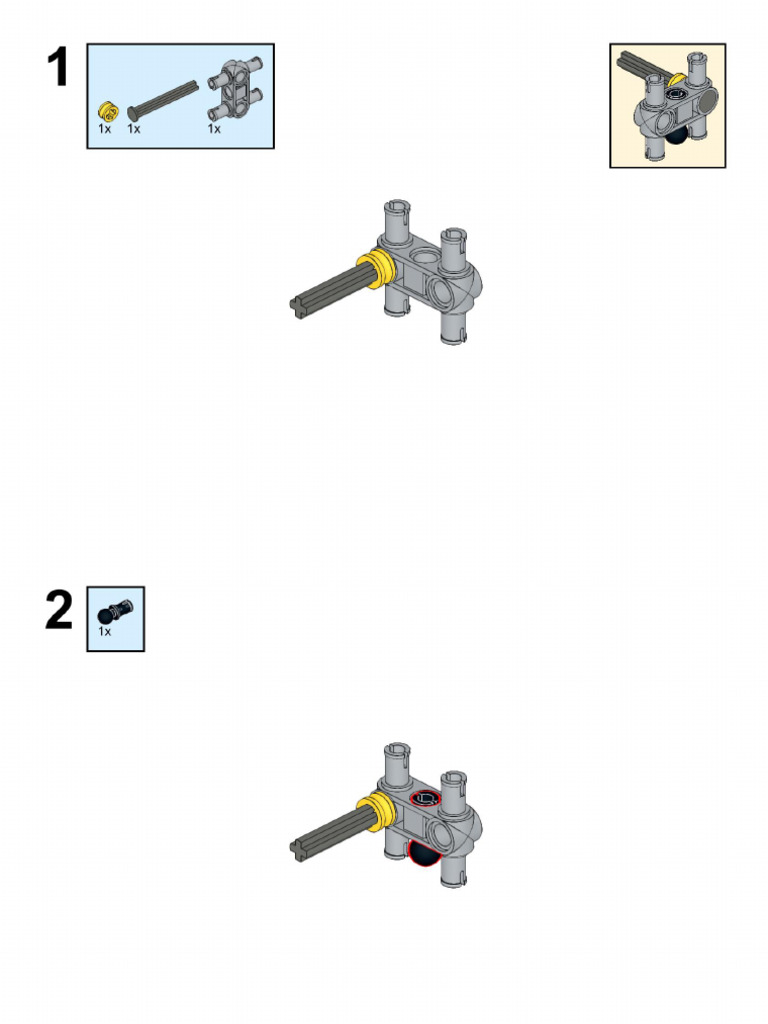 1

1x 1x 1x

2

1x