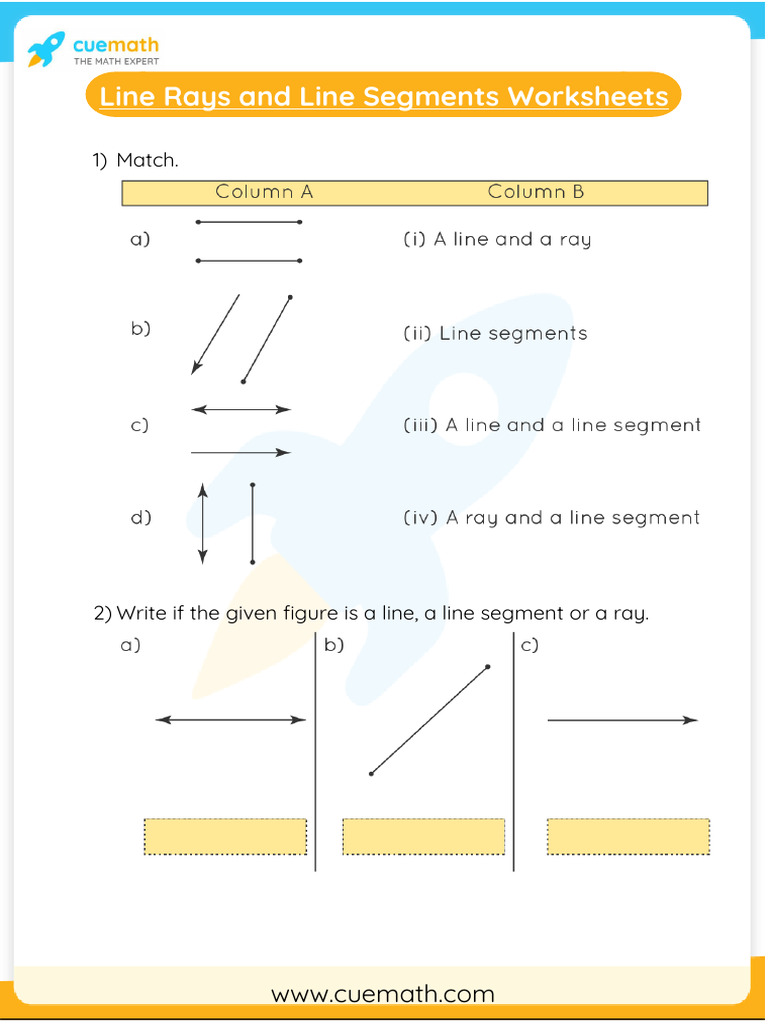 cuemath
THE MATH EXPERT

Line Rays and Line Segments Worksheets

1) Match.

| Column A | Column B |
|---|---|
| a) | (i) A line and a ray |
| b) | (ii) Line segments |
| c) | (iii) A line and a line segment |
| d) | (iv) A ray and a line segment |

2) Write if the given figure is a line, a line segment or a ray.

a)

b)

c)

www.cuemath.com