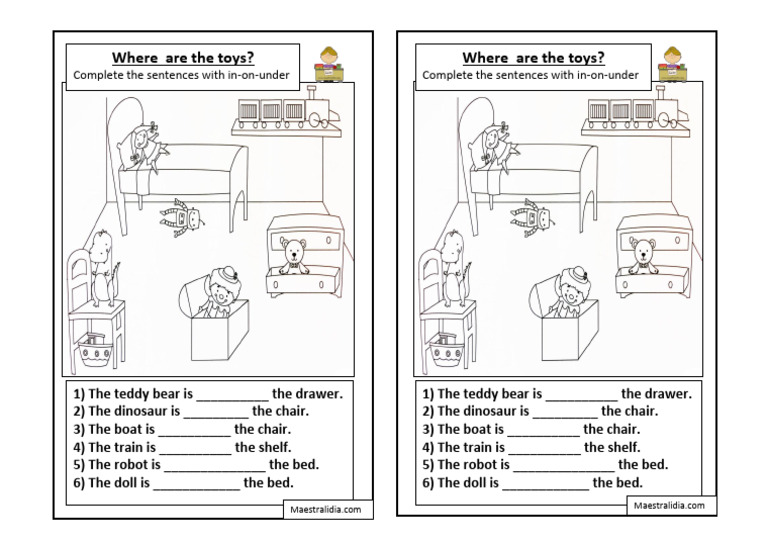 Where are the toys?
Complete the sentences with in-on-under

1) The teddy bear is __________ the drawer.
2) The dinosaur is _________ the chair.
3) The boat is __________ the chair.
4) The train is __________ the shelf.
5) The robot is ______________ the bed.
6) The doll is ____________ the bed.

Maestralidia.com

Where are the toys?
Complete the sentences with in-on-under

1) The teddy bear is __________ the drawer.
2) The dinosaur is _________ the chair.
3) The boat is __________ the chair.
4) The train is __________ the shelf.
5) The robot is ______________ the bed.
6) The doll is ____________ the bed.

Maestralidia.com