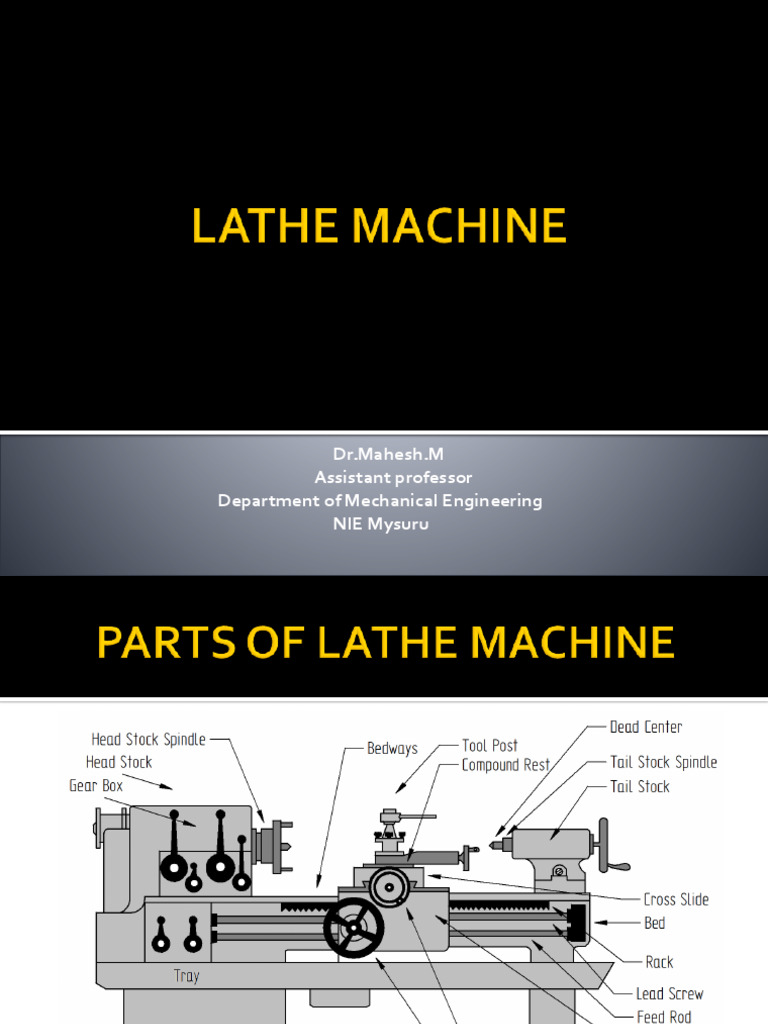 LATHE MACHINE

Dr.Mahesh.M
Assistant professor
Department of Mechanical Engineering
NIE Mysuru

PARTS OF LATHE MACHINE

Head Stock Spindle
Head Stock
Gear Box
Bedways
Tool Post
Compound Rest
Dead Center
Tail Stock Spindle
Tail Stock
Cross Slide
Bed
Rack
Lead Screw
Feed Rod
Tray