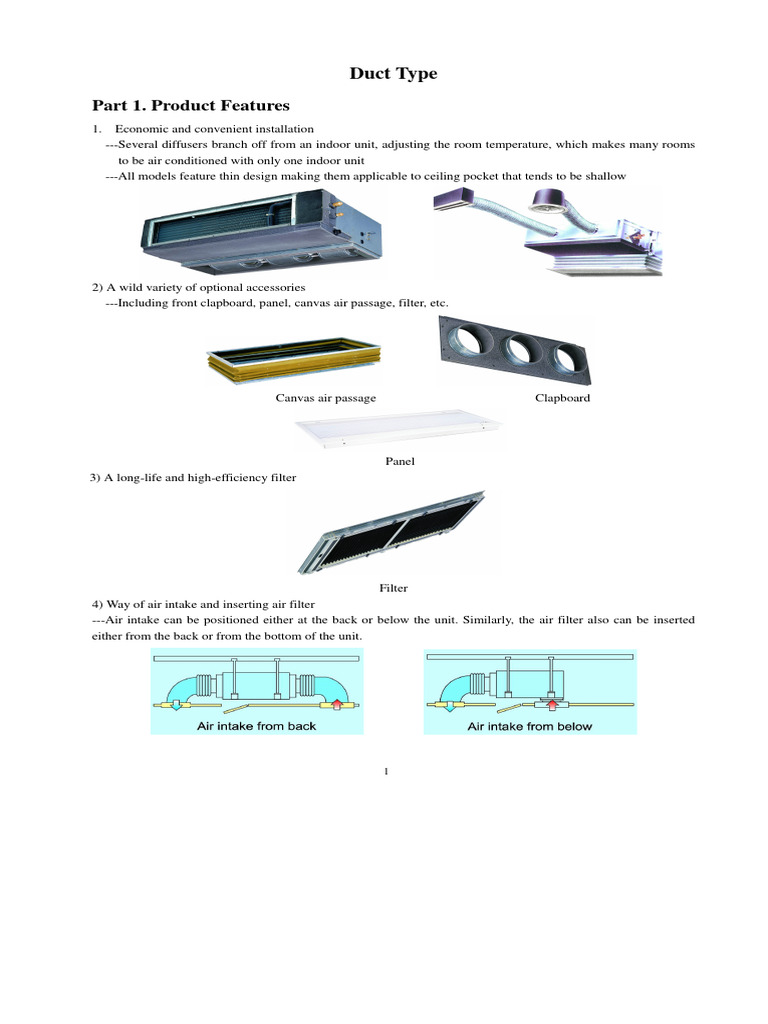 Duct Type

Part 1. Product Features

1. Economic and convenient installation
---Several diffusers branch off from an indoor unit, adjusting the room temperature, which makes many rooms to be air conditioned with only one indoor unit
---All models feature thin design making them applicable to ceiling pocket that tends to be shallow

2) A wild variety of optional accessories
---Including front clapboard, panel, canvas air passage, filter, etc.

Canvas air passage

Clapboard

Panel

3) A long-life and high-efficiency filter

Filter

4) Way of air intake and inserting air filter
---Air intake can be positioned either at the back or below the unit. Similarly, the air filter also can be inserted either from the back or from the bottom of the unit.

Air intake from back

Air intake from below

1