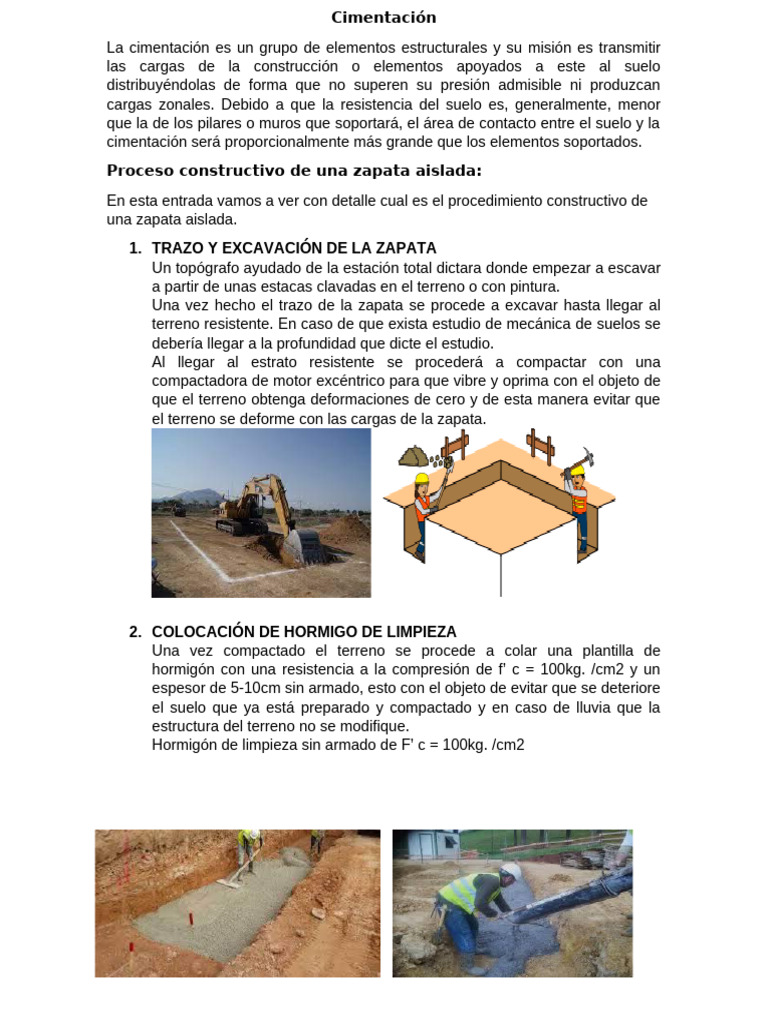 Cimentación

La cimentación es un grupo de elementos estructurales y su misión es transmitir las cargas de la construcción o elementos apoyados a este al suelo distribuyéndolas de forma que no superen su presión admisible ni produzcan cargas zonales. Debido a que la resistencia del suelo es, generalmente, menor que la de los pilares o muros que soportará, el área de contacto entre el suelo y la cimentación será proporcionalmente más grande que los elementos soportados.

Proceso constructivo de una zapata aislada:

En esta entrada vamos a ver con detalle cual es el procedimiento constructivo de una zapata aislada.

1. TRAZO Y EXCAVACIÓN DE LA ZAPATA
Un topógrafo ayudado de la estación total dictara donde empezar a escavar a partir de unas estacas clavadas en el terreno o con pintura.
Una vez hecho el trazo de la zapata se procede a excavar hasta llegar al terreno resistente. En caso de que exista estudio de mecánica de suelos se debería llegar a la profundidad que dicte el estudio.
Al llegar al estrato resistente se procederá a compactar con una compactadora de motor excéntrico para que vibre y oprima con el objeto de que el terreno obtenga deformaciones de cero y de esta manera evitar que el terreno se deforme con las cargas de la zapata.

2. COLOCACIÓN DE HORMIGO DE LIMPIEZA
Una vez compactado el terreno se procede a colar una plantilla de hormigón con una resistencia a la compresión de f' c = 100kg. /cm2 y un espesor de 5-10cm sin armado, esto con el objeto de evitar que se deteriore el suelo que ya está preparado y compactado y en caso de lluvia que la estructura del terreno no se modifique.
Hormigón de limpieza sin armado de F' c = 100kg. /cm2