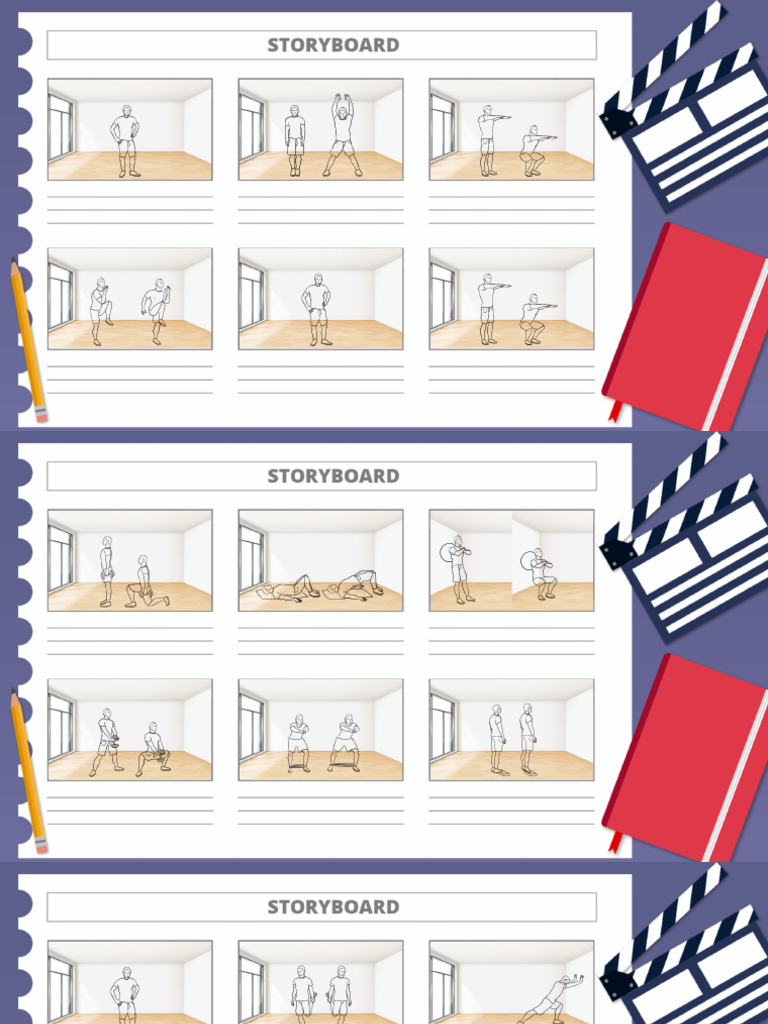 STORYBOARD

STORYBOARD

STORYBOARD