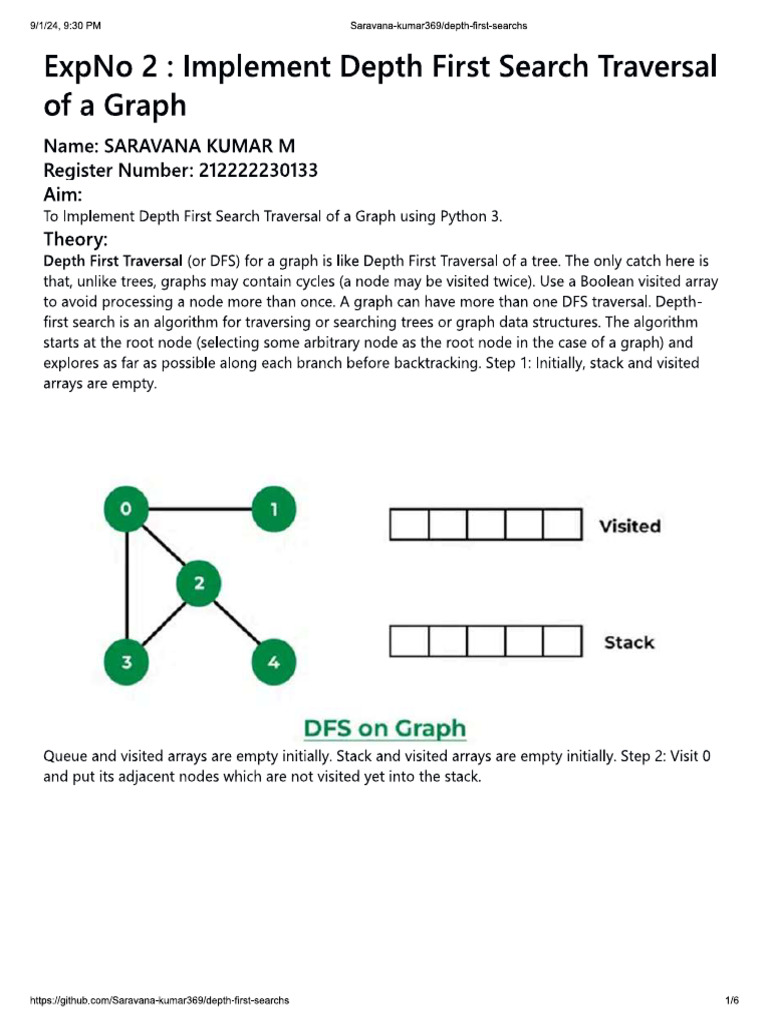 9/1/24, 9:30 PM

Saravana-kumar369/depth-first-searchs

ExpNo 2 : Implement Depth First Search Traversal of a Graph

Name: SARAVANA KUMAR M
Register Number: 212222230133
Aim:

To Implement Depth First Search Traversal of a Graph using Python 3.

Theory:

Depth First Traversal (or DFS) for a graph is like Depth First Traversal of a tree. The only catch here is that, unlike trees, graphs may contain cycles (a node may be visited twice). Use a Boolean visited array to avoid processing a node more than once. A graph can have more than one DFS traversal. Depth-first search is an algorithm for traversing or searching trees or graph data structures. The algorithm starts at the root node (selecting some arbitrary node as the root node in the case of a graph) and explores as far as possible along each branch before backtracking. Step 1: Initially, stack and visited arrays are empty.

0
1
2
3
4

Visited

Stack

DFS on Graph

Queue and visited arrays are empty initially. Stack and visited arrays are empty initially. Step 2: Visit 0 and put its adjacent nodes which are not visited yet into the stack.

https://github.com/Saravana-kumar369/depth-first-searchs

1/6