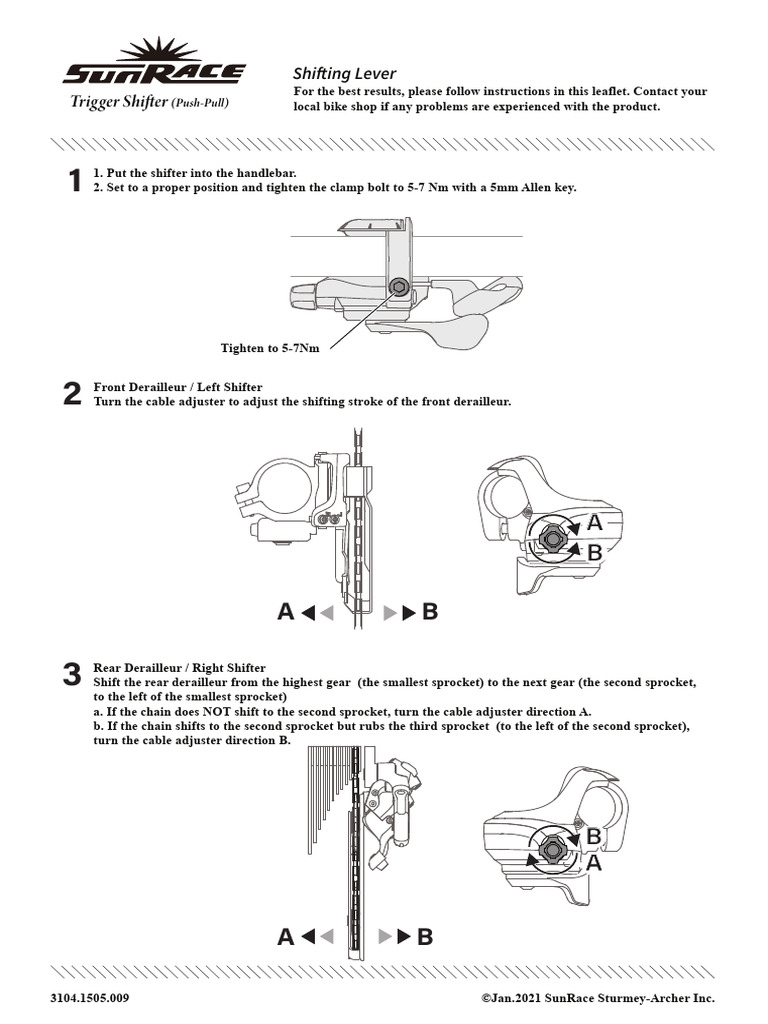 SunRace
Trigger Shifter (Push-Pull)

Shifting Lever
For the best results, please follow instructions in this leaflet. Contact your local bike shop if any problems are experienced with the product.

1
1. Put the shifter into the handlebar.
2. Set to a proper position and tighten the clamp bolt to 5-7 Nm with a 5mm Allen key.

Tighten to 5-7Nm

2
Front Derailleur / Left Shifter
Turn the cable adjuster to adjust the shifting stroke of the front derailleur.

A
B
A
B

3
Rear Derailleur / Right Shifter
Shift the rear derailleur from the highest gear (the smallest sprocket) to the next gear (the second sprocket, to the left of the smallest sprocket)
a. If the chain does NOT shift to the second sprocket, turn the cable adjuster direction A.
b. If the chain shifts to the second sprocket but rubs the third sprocket (to the left of the second sprocket), turn the cable adjuster direction B.

B
A
A
B

3104.1505.009
©Jan.2021 SunRace Sturmey-Archer Inc.