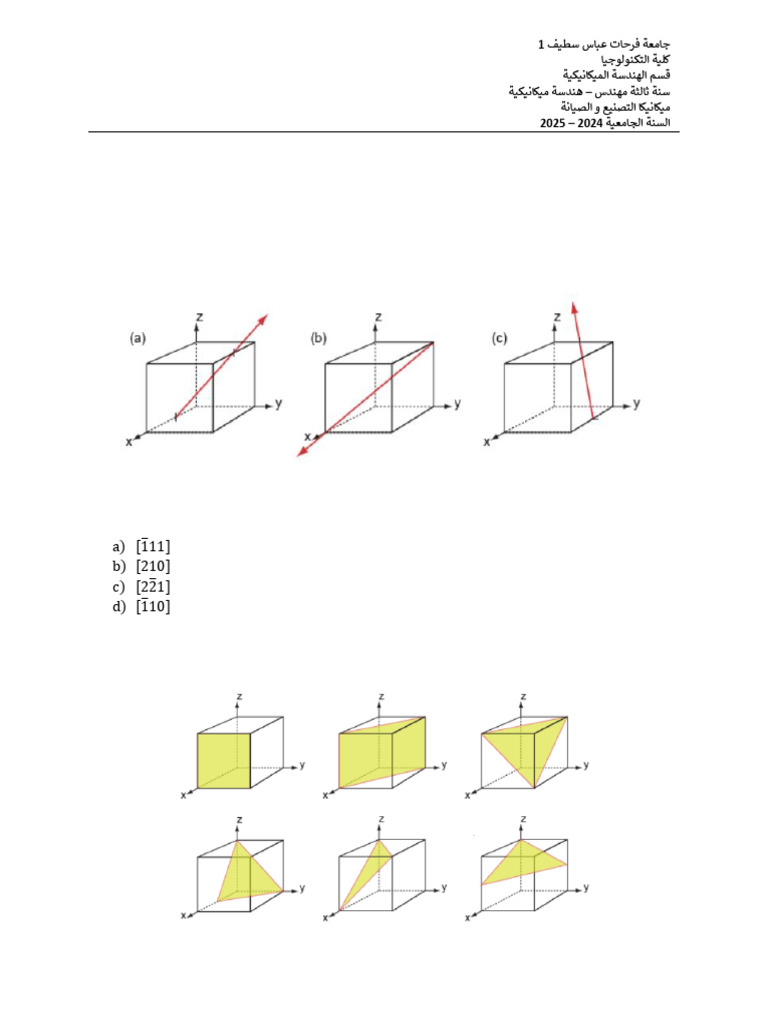 جامعة فرحات عباس سطيف 1
كلية التكنولوجيا
قسم الهندسة الميكانيكية
سنة ثالثة مهندس – هندسة ميكانيكية
ميكانيكا التصنيع و الصيانة
السنة الجامعية 2024 – 2025

(a) z y x
(b) z y x
(c) z y x

a) $[\bar{1}11]$
b) $[210]$
c) $[2\bar{2}1]$
d) $[\bar{1}10]$

z y x
z y x
z y x
z y x
z y x
z y x