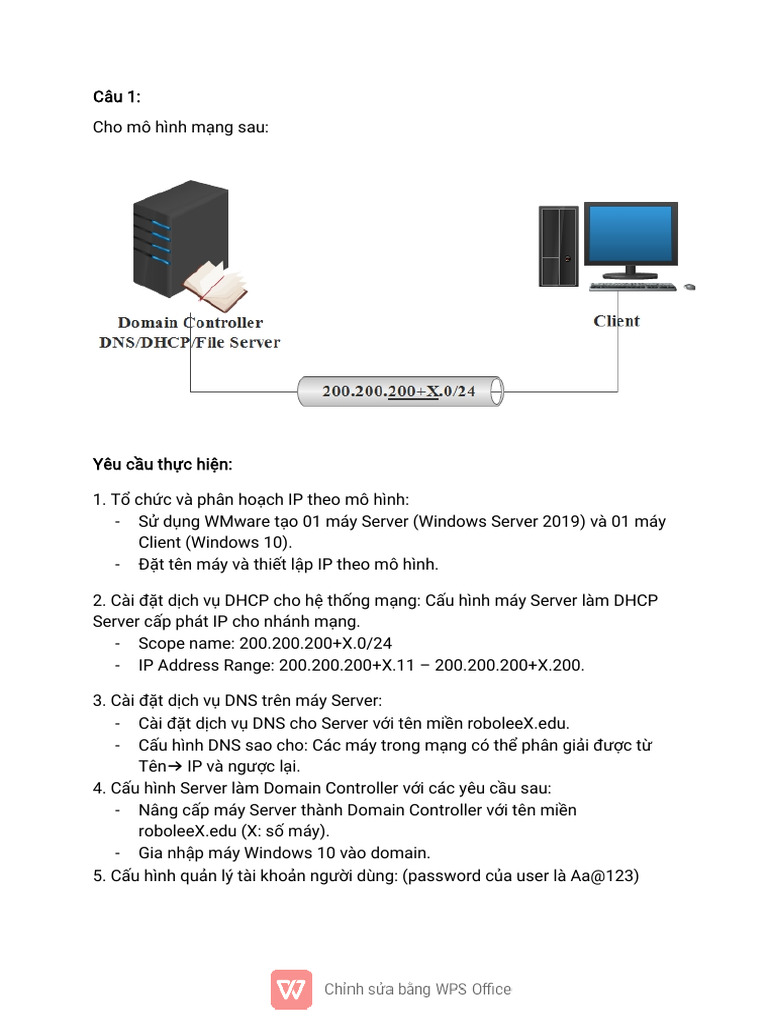 Câu 1:

Cho mô hình mạng sau:

Domain Controller
DNS/DHCP/File Server

Client

200.200.200+X.0/24

Yêu cầu thực hiện:

1. Tổ chức và phân hoạch IP theo mô hình:
- Sử dụng WMware tạo 01 máy Server (Windows Server 2019) và 01 máy Client (Windows 10).
- Đặt tên máy và thiết lập IP theo mô hình.

2. Cài đặt dịch vụ DHCP cho hệ thống mạng: Cấu hình máy Server làm DHCP Server cấp phát IP cho nhánh mạng.
- Scope name: 200.200.200+X.0/24
- IP Address Range: 200.200.200+X.11 – 200.200.200+X.200.

3. Cài đặt dịch vụ DNS trên máy Server:
- Cài đặt dịch vụ DNS cho Server với tên miền roboleeX.edu.
- Cấu hình DNS sao cho: Các máy trong mạng có thể phân giải được từ Tên→ IP và ngược lại.

4. Cấu hình Server làm Domain Controller với các yêu cầu sau:
- Nâng cấp máy Server thành Domain Controller với tên miền roboleeX.edu (X: số máy).
- Gia nhập máy Windows 10 vào domain.

5. Cấu hình quản lý tài khoản người dùng: (password của user là Aa@123)

Chỉnh sửa bằng WPS Office