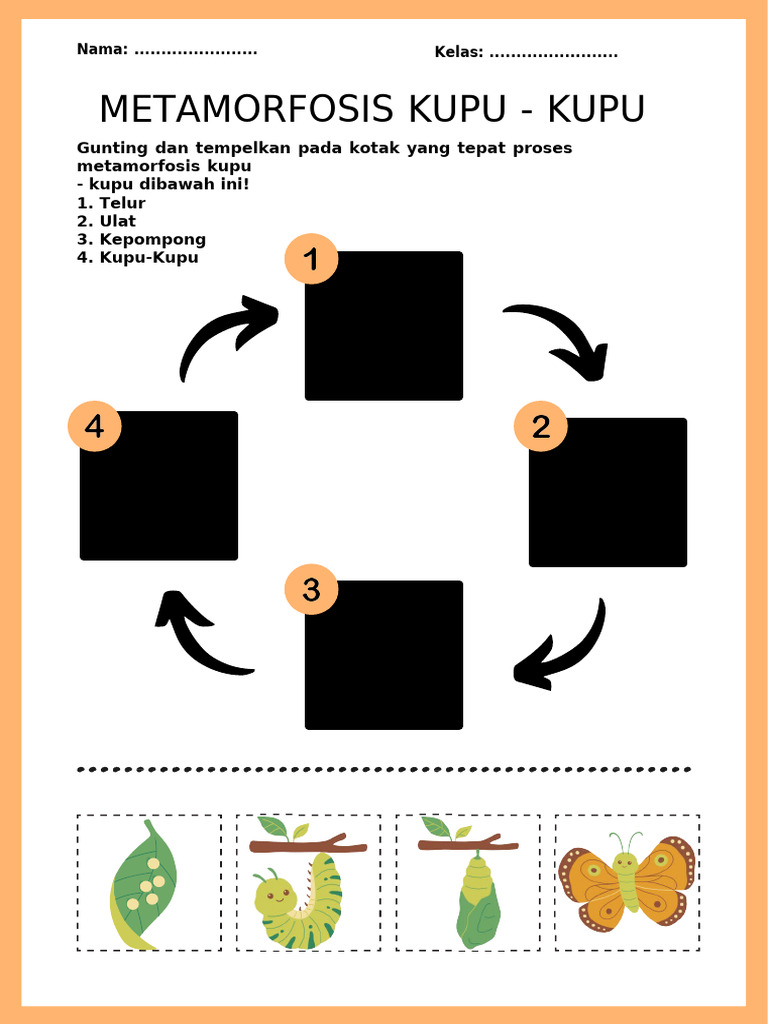 Nama: ......................

Kelas: .......................

METAMORFOSIS KUPU - KUPU

Gunting dan tempelkan pada kotak yang tepat proses metamorfosis kupu - kupu dibawah ini!
1. Telur
2. Ulat
3. Kepompong
4. Kupu-Kupu

1

2

3

4