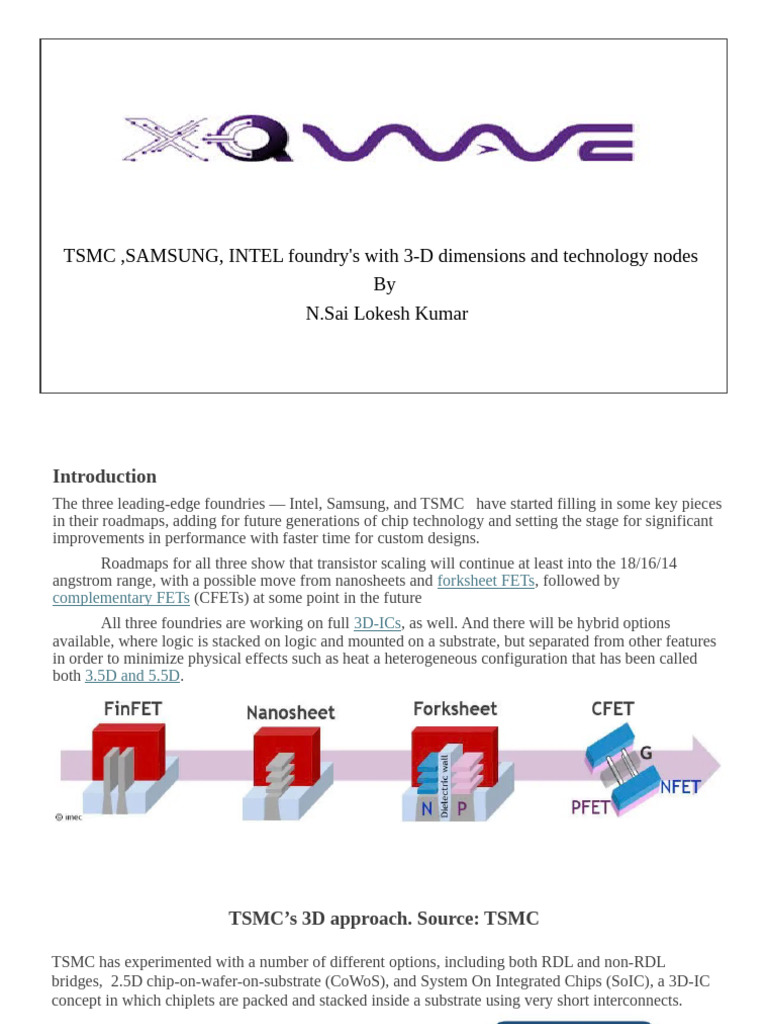 XQWAVE

TSMC ,SAMSUNG, INTEL foundry's with 3-D dimensions and technology nodes
By
N.Sai Lokesh Kumar

Introduction

The three leading-edge foundries — Intel, Samsung, and TSMC have started filling in some key pieces in their roadmaps, adding for future generations of chip technology and setting the stage for significant improvements in performance with faster time for custom designs.

Roadmaps for all three show that transistor scaling will continue at least into the 18/16/14 angstrom range, with a possible move from nanosheets and forksheet FETs, followed by complementary FETs (CFETs) at some point in the future

All three foundries are working on full 3D-ICs, as well. And there will be hybrid options available, where logic is stacked on logic and mounted on a substrate, but separated from other features in order to minimize physical effects such as heat a heterogeneous configuration that has been called both 3.5D and 5.5D.

FinFET
Nanosheet
Forksheet
CFET
Dielectric wall
N
P
G
NFET
PFET
© imec

TSMC's 3D approach. Source: TSMC

TSMC has experimented with a number of different options, including both RDL and non-RDL bridges, 2.5D chip-on-wafer-on-substrate (CoWoS), and System On Integrated Chips (SoIC), a 3D-IC concept in which chiplets are packed and stacked inside a substrate using very short interconnects.