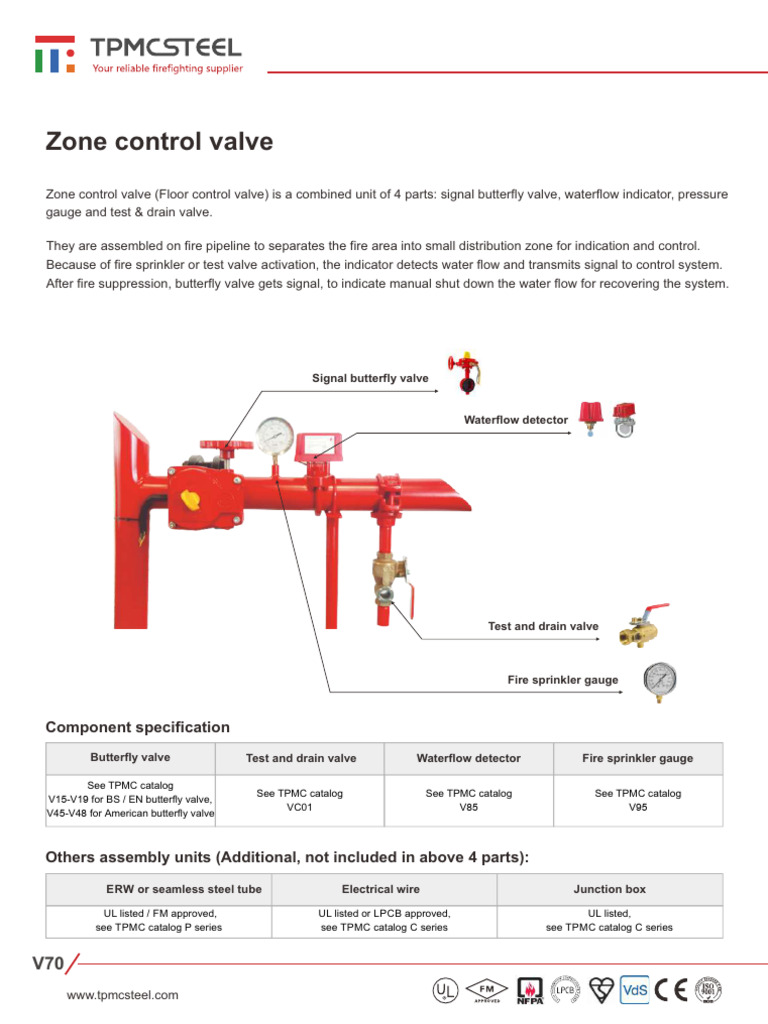 TPMCSTEEL
Your reliable firefighting supplier

Zone control valve

Zone control valve (Floor control valve) is a combined unit of 4 parts: signal butterfly valve, waterflow indicator, pressure gauge and test & drain valve.

They are assembled on fire pipeline to separates the fire area into small distribution zone for indication and control. Because of fire sprinkler or test valve activation, the indicator detects water flow and transmits signal to control system. After fire suppression, butterfly valve gets signal, to indicate manual shut down the water flow for recovering the system.

Signal butterfly valve

Waterflow detector

Test and drain valve

Fire sprinkler gauge

Component specification

| Butterfly valve | Test and drain valve | Waterflow detector | Fire sprinkler gauge |
|---|---|---|---|
| See TPMC catalog V15-V19 for BS / EN butterfly valve, V45-V48 for American butterfly valve | See TPMC catalog VC01 | See TPMC catalog V85 | See TPMC catalog V95 |

Others assembly units (Additional, not included in above 4 parts):

| ERW or seamless steel tube | Electrical wire | Junction box |
|---|---|---|
| UL listed / FM approved, see TPMC catalog P series | UL listed or LPCB approved, see TPMC catalog C series | UL listed, see TPMC catalog C series |

V70

www.tpmcsteel.com

UL FM APPROVED NFPA LPCB VdS CE ISO 9001