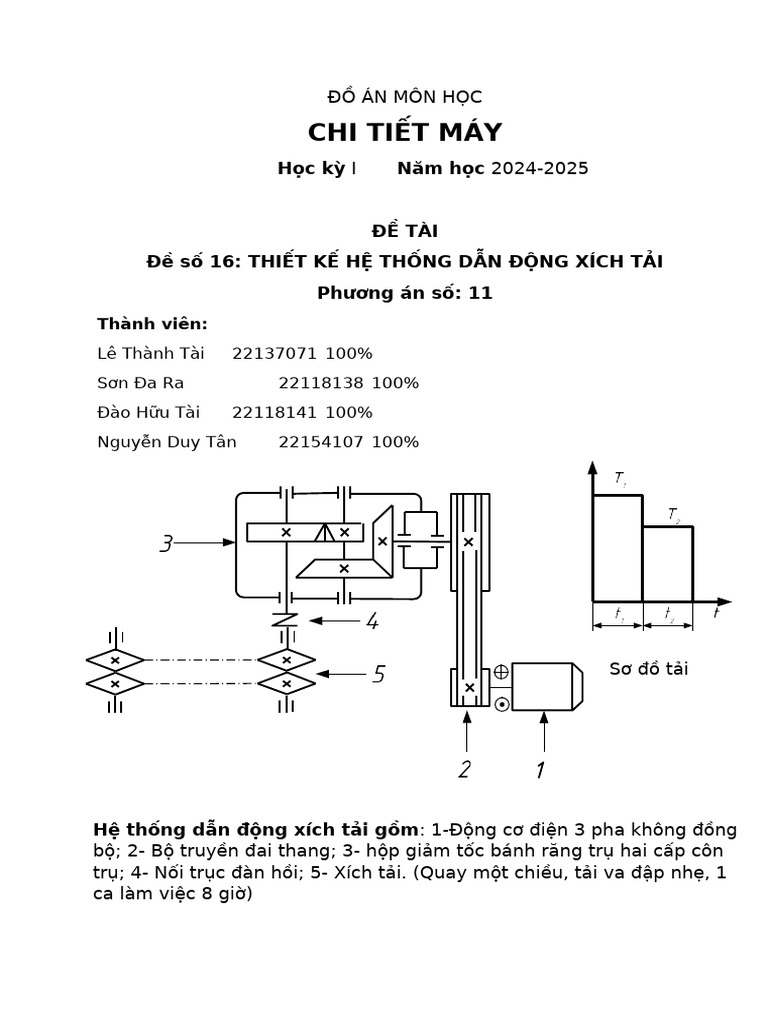 ĐỒ ÁN MÔN HỌC

CHI TIẾT MÁY

Học kỳ I Năm học 2024-2025

ĐỀ TÀI

Đề số 16: THIẾT KẾ HỆ THỐNG DẪN ĐỘNG XÍCH TẢI

Phương án số: 11

Thành viên:

Lê Thành Tài 22137071 100%

Sơn Đa Ra 22118138 100%

Đào Hữu Tài 22118141 100%

Nguyễn Duy Tân 22154107 100%

3

4

5

2

1

$T_1$

$T_2$

$t_1$

$t_2$

$t$

Sơ đồ tải

Hệ thống dẫn động xích tải gồm: 1-Động cơ điện 3 pha không đồng bộ; 2- Bộ truyền đai thang; 3- hộp giảm tốc bánh răng trụ hai cấp côn trụ; 4- Nối trục đàn hồi; 5- Xích tải. (Quay một chiều, tải va đập nhẹ, 1 ca làm việc 8 giờ)