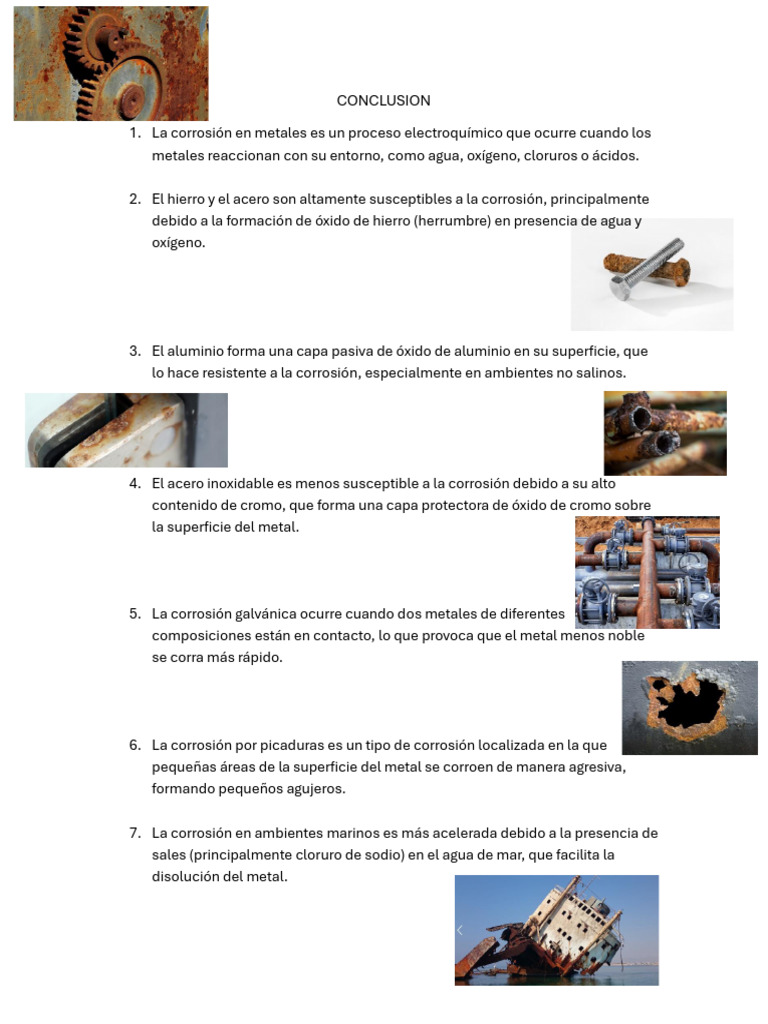 CONCLUSION

1. La corrosión en metales es un proceso electroquímico que ocurre cuando los metales reaccionan con su entorno, como agua, oxígeno, cloruros o ácidos.

2. El hierro y el acero son altamente susceptibles a la corrosión, principalmente debido a la formación de óxido de hierro (herrumbre) en presencia de agua y oxígeno.

3. El aluminio forma una capa pasiva de óxido de aluminio en su superficie, que lo hace resistente a la corrosión, especialmente en ambientes no salinos.

4. El acero inoxidable es menos susceptible a la corrosión debido a su alto contenido de cromo, que forma una capa protectora de óxido de cromo sobre la superficie del metal.

5. La corrosión galvánica ocurre cuando dos metales de diferentes composiciones están en contacto, lo que provoca que el metal menos noble se corra más rápido.

6. La corrosión por picaduras es un tipo de corrosión localizada en la que pequeñas áreas de la superficie del metal se corroen de manera agresiva, formando pequeños agujeros.

7. La corrosión en ambientes marinos es más acelerada debido a la presencia de sales (principalmente cloruro de sodio) en el agua de mar, que facilita la disolución del metal.