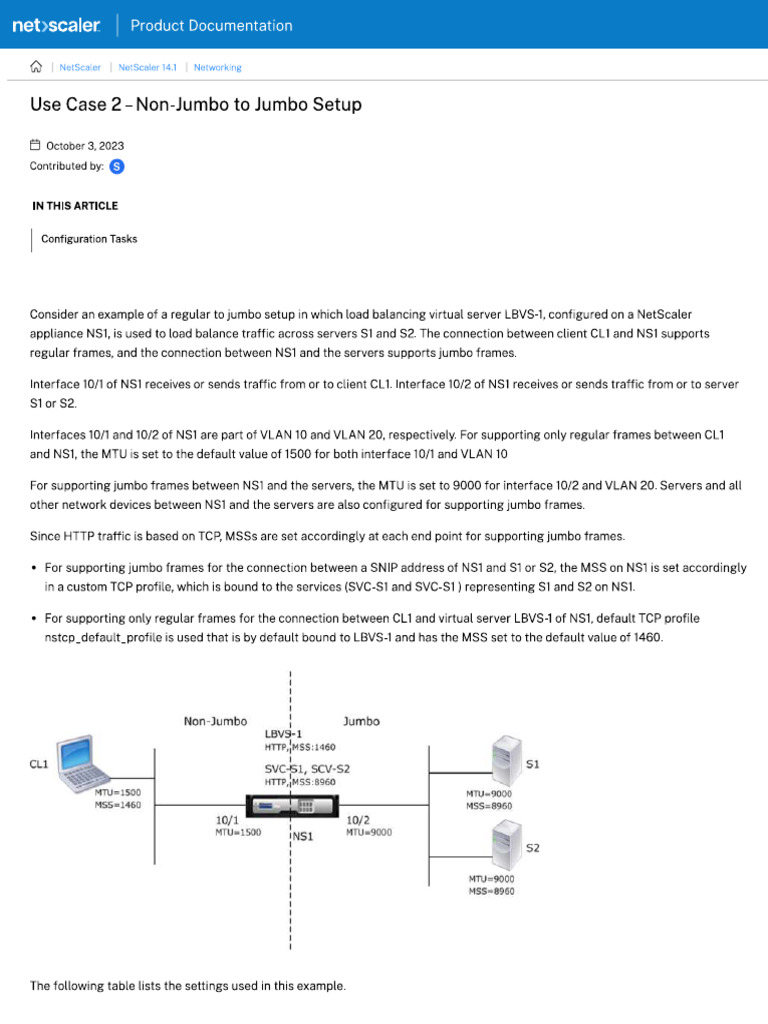 net>scaler | Product Documentation

NetScaler | NetScaler 14.1 | Networking

Use Case 2 – Non-Jumbo to Jumbo Setup

October 3, 2023
Contributed by: S

IN THIS ARTICLE

Configuration Tasks

Consider an example of a regular to jumbo setup in which load balancing virtual server LBVS-1, configured on a NetScaler appliance NS1, is used to load balance traffic across servers S1 and S2. The connection between client CL1 and NS1 supports regular frames, and the connection between NS1 and the servers supports jumbo frames.

Interface 10/1 of NS1 receives or sends traffic from or to client CL1. Interface 10/2 of NS1 receives or sends traffic from or to server S1 or S2.

Interfaces 10/1 and 10/2 of NS1 are part of VLAN 10 and VLAN 20, respectively. For supporting only regular frames between CL1 and NS1, the MTU is set to the default value of 1500 for both interface 10/1 and VLAN 10

For supporting jumbo frames between NS1 and the servers, the MTU is set to 9000 for interface 10/2 and VLAN 20. Servers and all other network devices between NS1 and the servers are also configured for supporting jumbo frames.

Since HTTP traffic is based on TCP, MSSs are set accordingly at each end point for supporting jumbo frames.

• For supporting jumbo frames for the connection between a SNIP address of NS1 and S1 or S2, the MSS on NS1 is set accordingly in a custom TCP profile, which is bound to the services (SVC-S1 and SVC-S1 ) representing S1 and S2 on NS1.

• For supporting only regular frames for the connection between CL1 and virtual server LBVS-1 of NS1, default TCP profile nstcp_default_profile is used that is by default bound to LBVS-1 and has the MSS set to the default value of 1460.

Non-Jumbo
Jumbo
LBVS-1
HTTP, MSS:1460
SVC-S1, SCV-S2
HTTP, MSS:8960
CL1
MTU=1500
MSS=1460
10/1
MTU=1500
NS1
10/2
MTU=9000
S1
MTU=9000
MSS=8960
S2
MTU=9000
MSS=8960

The following table lists the settings used in this example.