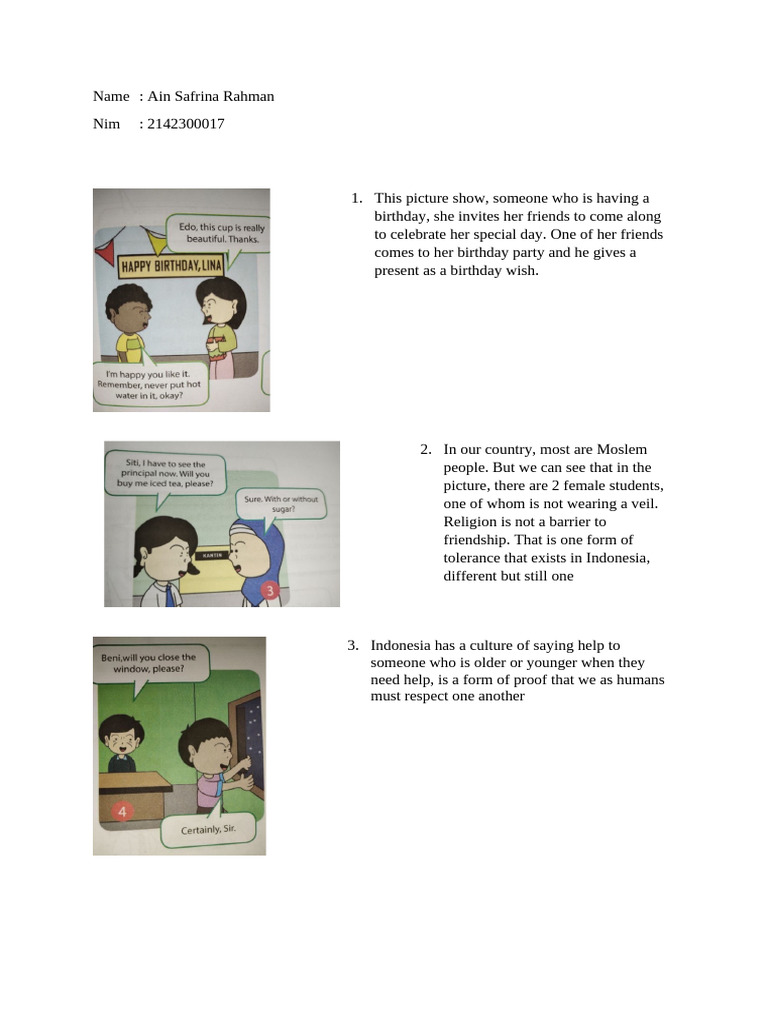 Name : Ain Safrina Rahman

Nim : 2142300017

Edo, this cup is really beautiful. Thanks.

HAPPY BIRTHDAY, LINA

I'm happy you like it. Remember, never put hot water in it, okay?

1. This picture show, someone who is having a birthday, she invites her friends to come along to celebrate her special day. One of her friends comes to her birthday party and he gives a present as a birthday wish.

Siti, I have to see the principal now. Will you buy me iced tea, please?

Sure. With or without sugar?

KANTIN

3

2. In our country, most are Moslem people. But we can see that in the picture, there are 2 female students, one of whom is not wearing a veil. Religion is not a barrier to friendship. That is one form of tolerance that exists in Indonesia, different but still one

Beni,will you close the window, please?

4

Certainly, Sir.

3. Indonesia has a culture of saying help to someone who is older or younger when they need help, is a form of proof that we as humans must respect one another