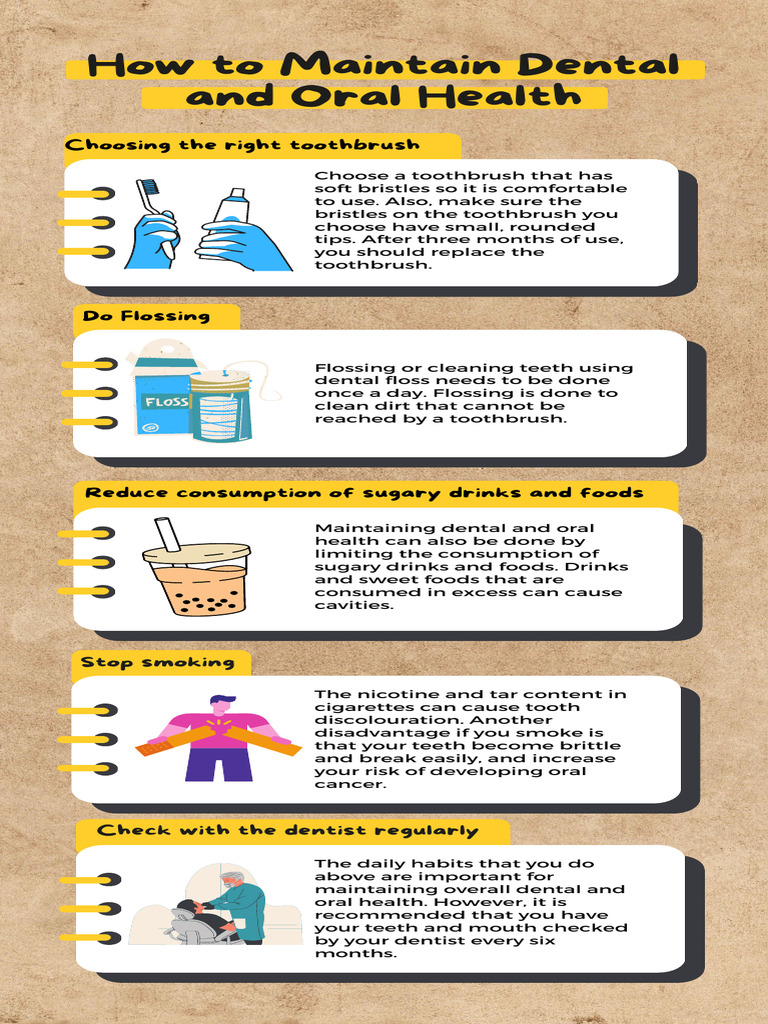 How to Maintain Dental and Oral Health

Choosing the right toothbrush

Choose a toothbrush that has soft bristles so it is comfortable to use. Also, make sure the bristles on the toothbrush you choose have small, rounded tips. After three months of use, you should replace the toothbrush.

Do Flossing

FLOSS

Flossing or cleaning teeth using dental floss needs to be done once a day. Flossing is done to clean dirt that cannot be reached by a toothbrush.

Reduce consumption of sugary drinks and foods

Maintaining dental and oral health can also be done by limiting the consumption of sugary drinks and foods. Drinks and sweet foods that are consumed in excess can cause cavities.

Stop smoking

The nicotine and tar content in cigarettes can cause tooth discolouration. Another disadvantage if you smoke is that your teeth become brittle and break easily, and increase your risk of developing oral cancer.

Check with the dentist regularly

The daily habits that you do above are important for maintaining overall dental and oral health. However, it is recommended that you have your teeth and mouth checked by your dentist every six months.