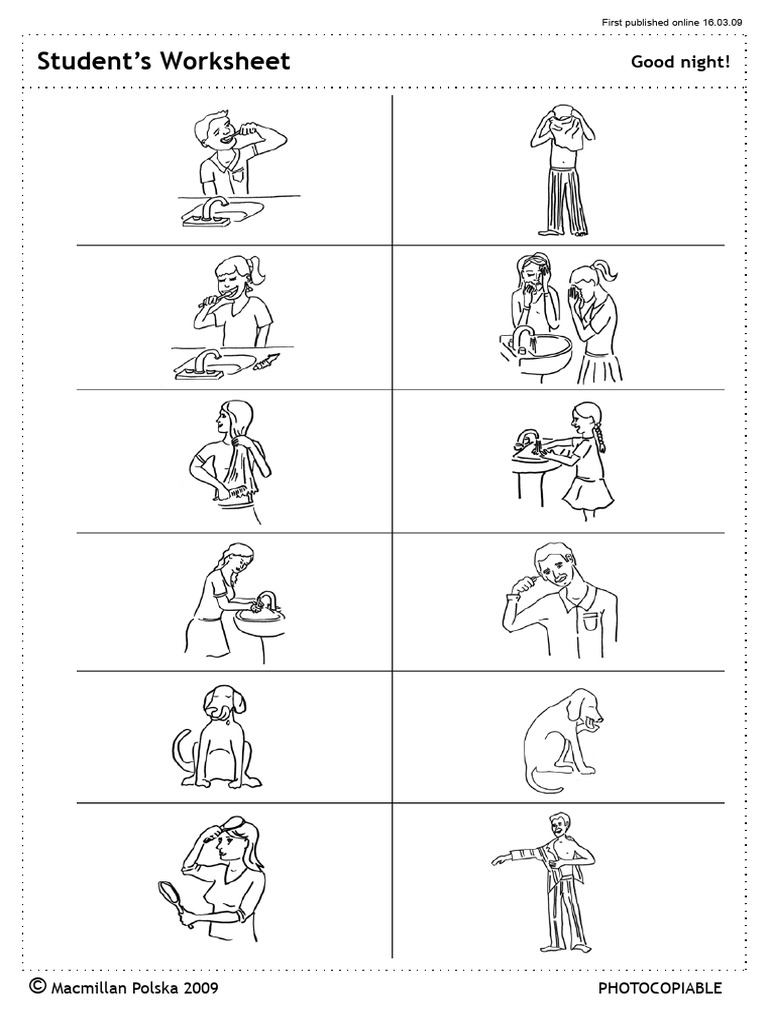 First published online 16.03.09

Student's Worksheet

Good night!

© Macmillan Polska 2009

PHOTOCOPIABLE