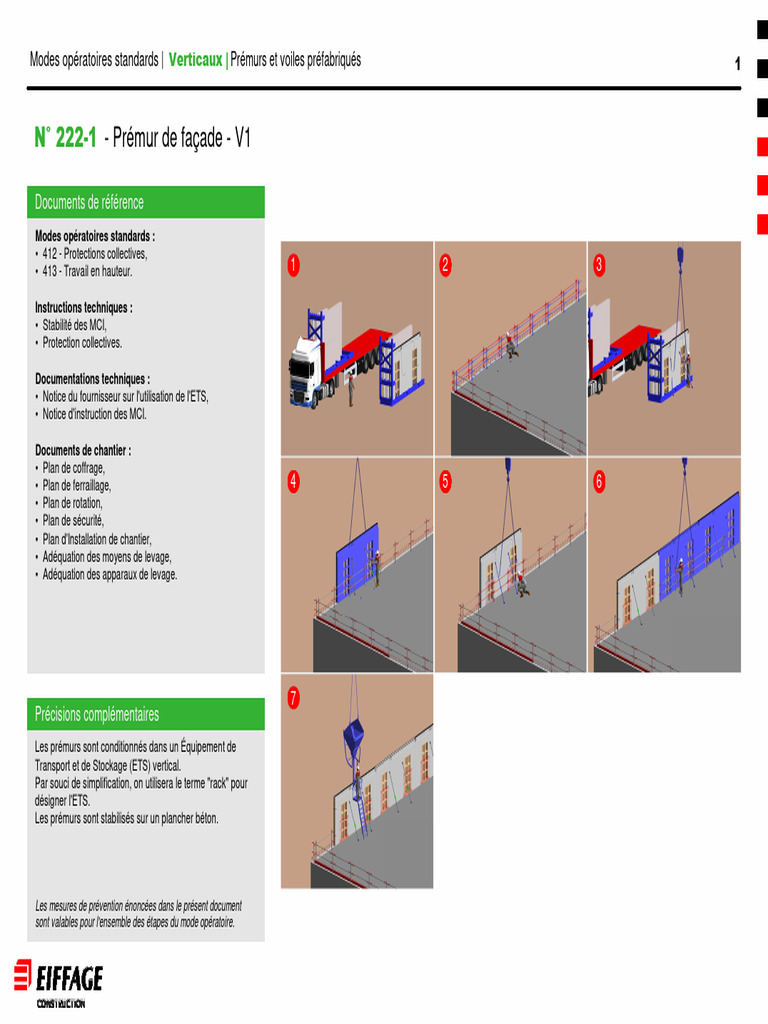 Modes opératoires standards | Verticaux | Prémurs et voiles préfabriqués

1

N° 222-1 - Prémur de façade - V1

Documents de référence

Modes opératoires standards :
• 412 - Protections collectives,
• 413 - Travail en hauteur.

Instructions techniques :
• Stabilité des MCI,
• Protection collectives.

Documentations techniques :
• Notice du fournisseur sur l'utilisation de l'ETS,
• Notice d'instruction des MCI.

Documents de chantier :
• Plan de coffrage,
• Plan de ferraillage,
• Plan de rotation,
• Plan de sécurité,
• Plan d'installation de chantier,
• Adéquation des moyens de levage,
• Adéquation des apparaux de levage.

Précisions complémentaires

Les prémurs sont conditionnés dans un Équipement de Transport et de Stockage (ETS) vertical.
Par souci de simplification, on utilisera le terme "rack" pour désigner l'ETS.
Les prémurs sont stabilisés sur un plancher béton.

Les mesures de prévention énoncées dans le présent document sont valables pour l'ensemble des étapes du mode opératoire.

1
2
3
4
5
6
7

EIFFAGE
CONSTRUCTION