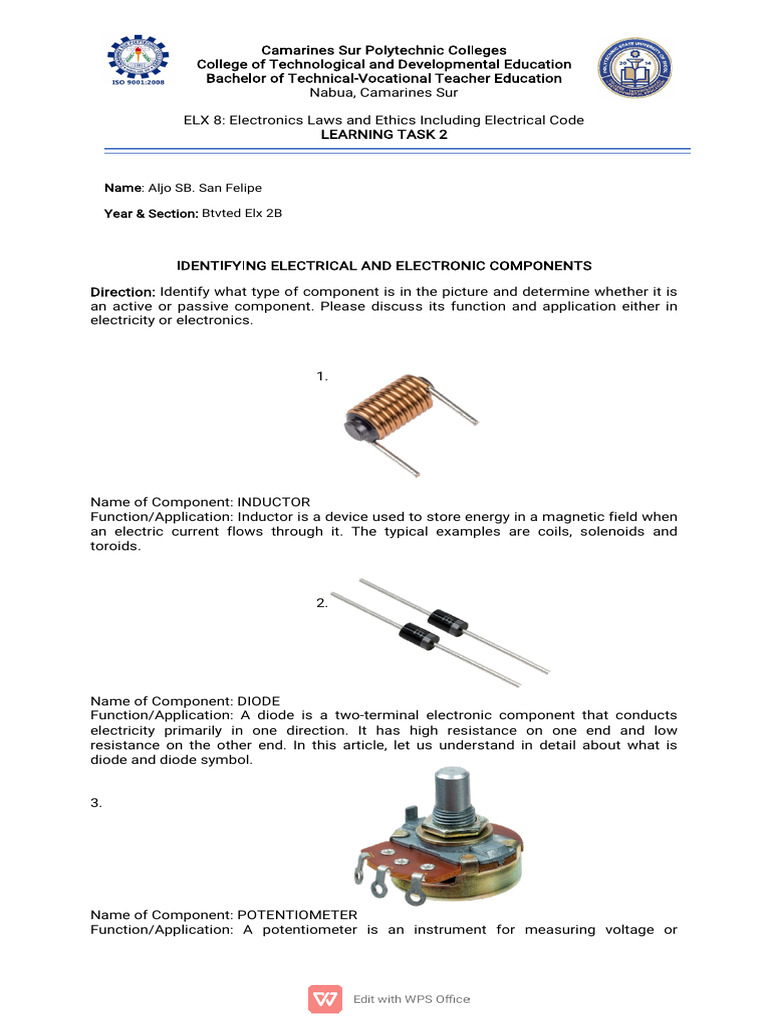 ISO 9001:2008

Camarines Sur Polytechnic Colleges
College of Technological and Developmental Education
Bachelor of Technical-Vocational Teacher Education
Nabua, Camarines Sur

ELX 8: Electronics Laws and Ethics Including Electrical Code
LEARNING TASK 2

Name: Aljo SB. San Felipe

Year & Section: Btvted Elx 2B

IDENTIFYING ELECTRICAL AND ELECTRONIC COMPONENTS

Direction: Identify what type of component is in the picture and determine whether it is an active or passive component. Please discuss its function and application either in electricity or electronics.

1.

Name of Component: INDUCTOR
Function/Application: Inductor is a device used to store energy in a magnetic field when an electric current flows through it. The typical examples are coils, solenoids and toroids.

2.

Name of Component: DIODE
Function/Application: A diode is a two-terminal electronic component that conducts electricity primarily in one direction. It has high resistance on one end and low resistance on the other end. In this article, let us understand in detail about what is diode and diode symbol.

3.

Name of Component: POTENTIOMETER
Function/Application: A potentiometer is an instrument for measuring voltage or

Edit with WPS Office