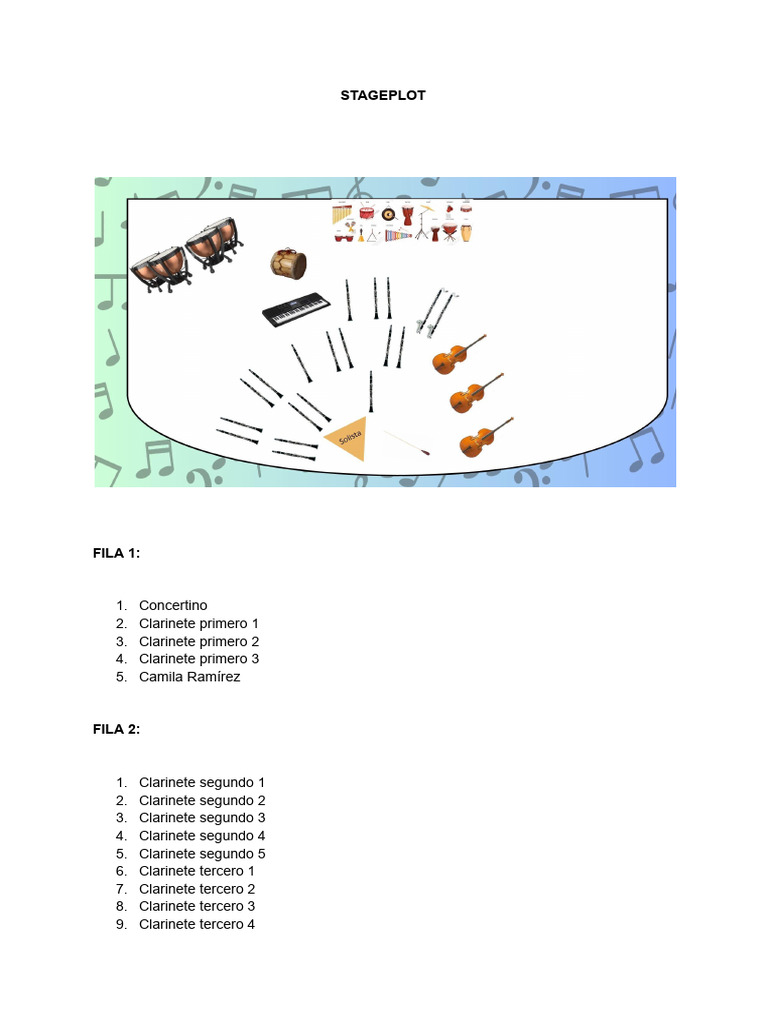 STAGEPLOT

Solista

FILA 1:

1. Concertino
2. Clarinete primero 1
3. Clarinete primero 2
4. Clarinete primero 3
5. Camila Ramírez

FILA 2:

1. Clarinete segundo 1
2. Clarinete segundo 2
3. Clarinete segundo 3
4. Clarinete segundo 4
5. Clarinete segundo 5
6. Clarinete tercero 1
7. Clarinete tercero 2
8. Clarinete tercero 3
9. Clarinete tercero 4