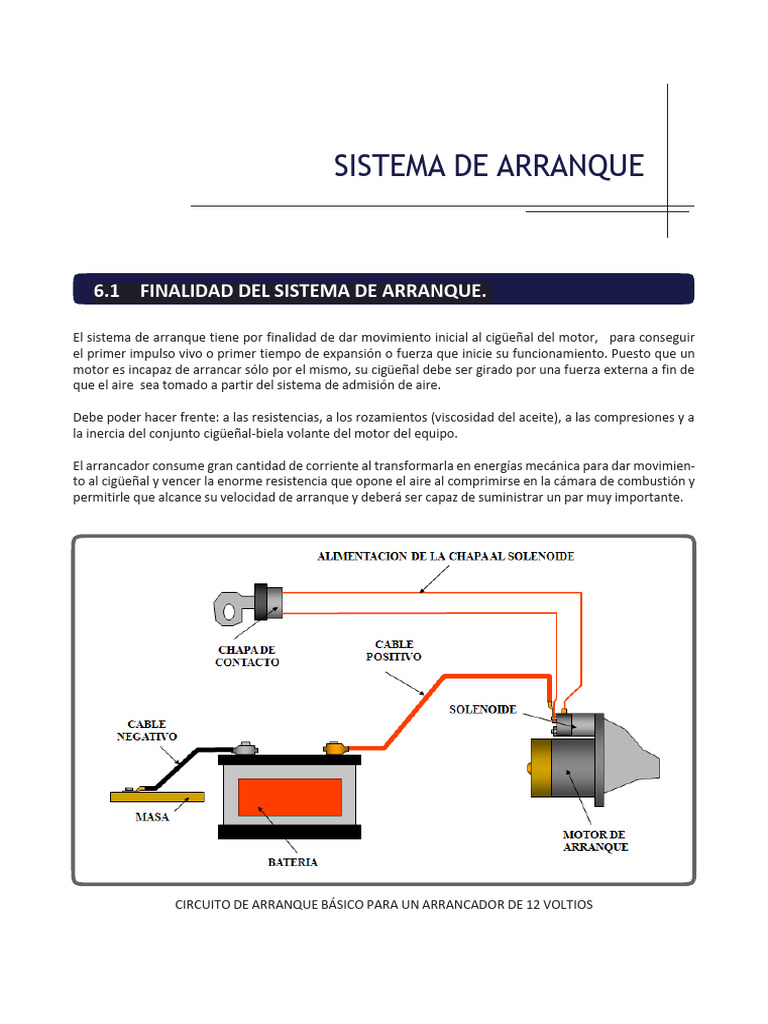 SISTEMA DE ARRANQUE

6.1 FINALIDAD DEL SISTEMA DE ARRANQUE.

El sistema de arranque tiene por finalidad de dar movimiento inicial al cigüeñal del motor, para conseguir el primer impulso vivo o primer tiempo de expansión o fuerza que inicie su funcionamiento. Puesto que un motor es incapaz de arrancar sólo por el mismo, su cigüeñal debe ser girado por una fuerza externa a fin de que el aire sea tomado a partir del sistema de admisión de aire.

Debe poder hacer frente: a las resistencias, a los rozamientos (viscosidad del aceite), a las compresiones y a la inercia del conjunto cigüeñal-biela volante del motor del equipo.

El arrancador consume gran cantidad de corriente al transformarla en energías mecánica para dar movimiento al cigüeñal y vencer la enorme resistencia que opone el aire al comprimirse en la cámara de combustión y permitirle que alcance su velocidad de arranque y deberá ser capaz de suministrar un par muy importante.

ALIMENTACION DE LA CHAPA AL SOLENOIDE

CHAPA DE CONTACTO

CABLE POSITIVO

SOLENOIDE

CABLE NEGATIVO

MASA

BATERIA

MOTOR DE ARRANQUE

CIRCUITO DE ARRANQUE BÁSICO PARA UN ARRANCADOR DE 12 VOLTIOS