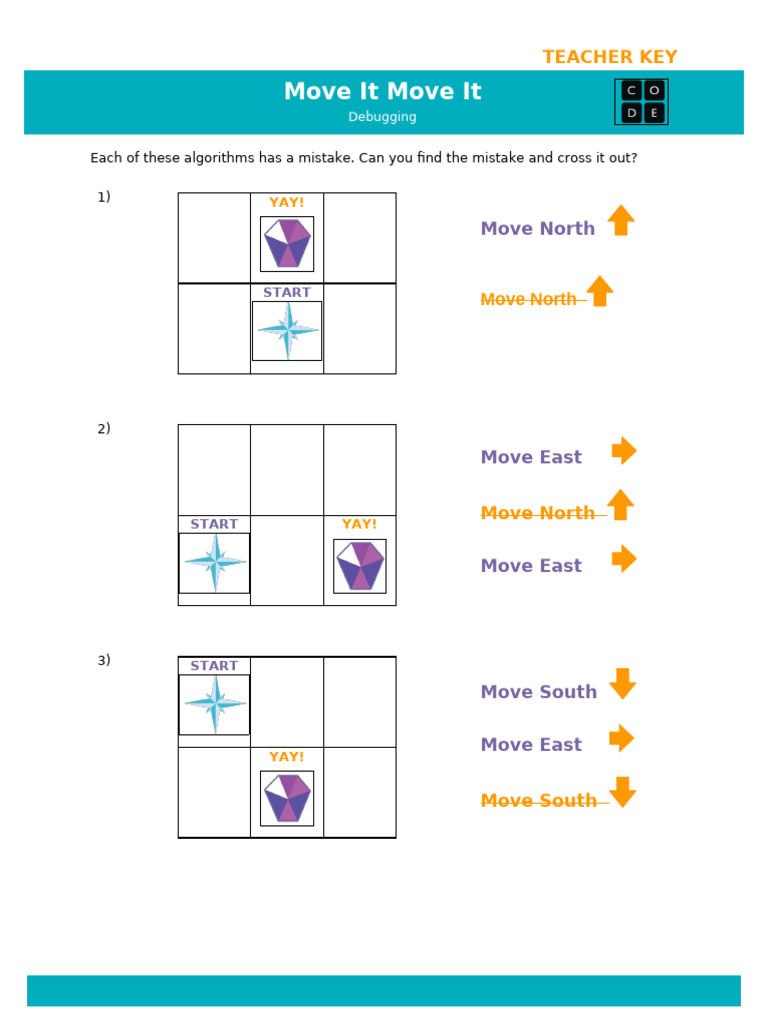 TEACHER KEY

Move It Move It

Debugging

C O
D E

Each of these algorithms has a mistake. Can you find the mistake and cross it out?

1)

YAY!

START

Move North

~~Move North~~

2)

START

YAY!

Move East

~~Move North~~

Move East

3)

START

YAY!

Move South

Move East

~~Move South~~