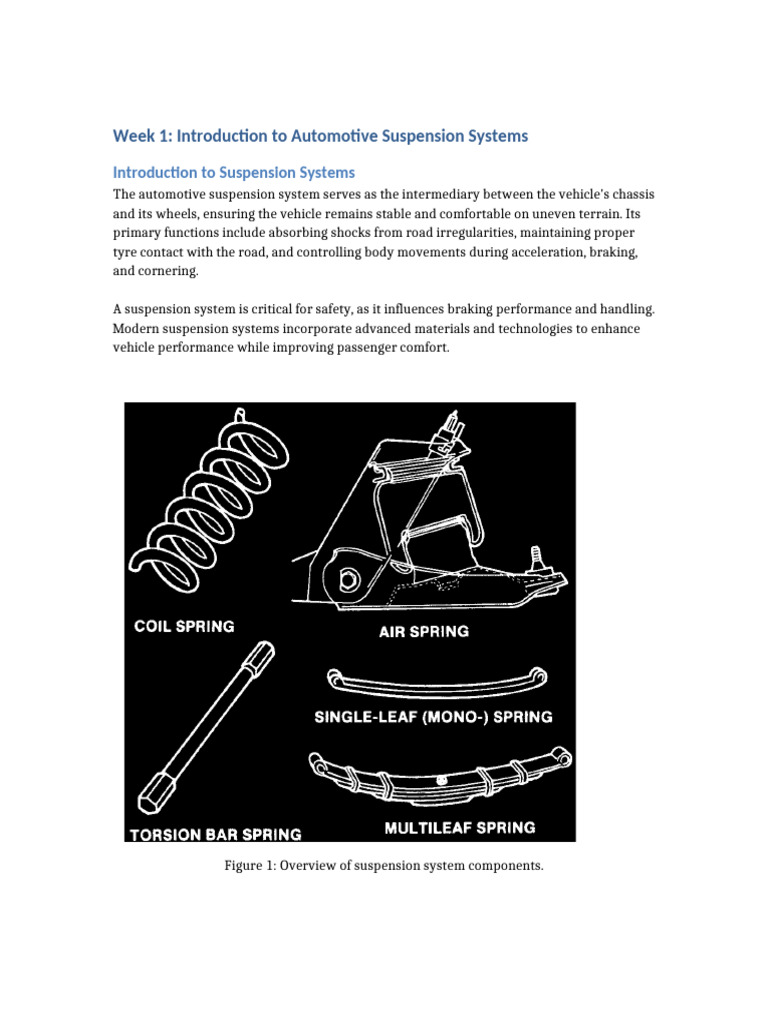 Week 1: Introduction to Automotive Suspension Systems

Introduction to Suspension Systems

The automotive suspension system serves as the intermediary between the vehicle's chassis and its wheels, ensuring the vehicle remains stable and comfortable on uneven terrain. Its primary functions include absorbing shocks from road irregularities, maintaining proper tyre contact with the road, and controlling body movements during acceleration, braking, and cornering.

A suspension system is critical for safety, as it influences braking performance and handling. Modern suspension systems incorporate advanced materials and technologies to enhance vehicle performance while improving passenger comfort.

COIL SPRING
AIR SPRING
SINGLE-LEAF (MONO-) SPRING
TORSION BAR SPRING
MULTILEAF SPRING

Figure 1: Overview of suspension system components.