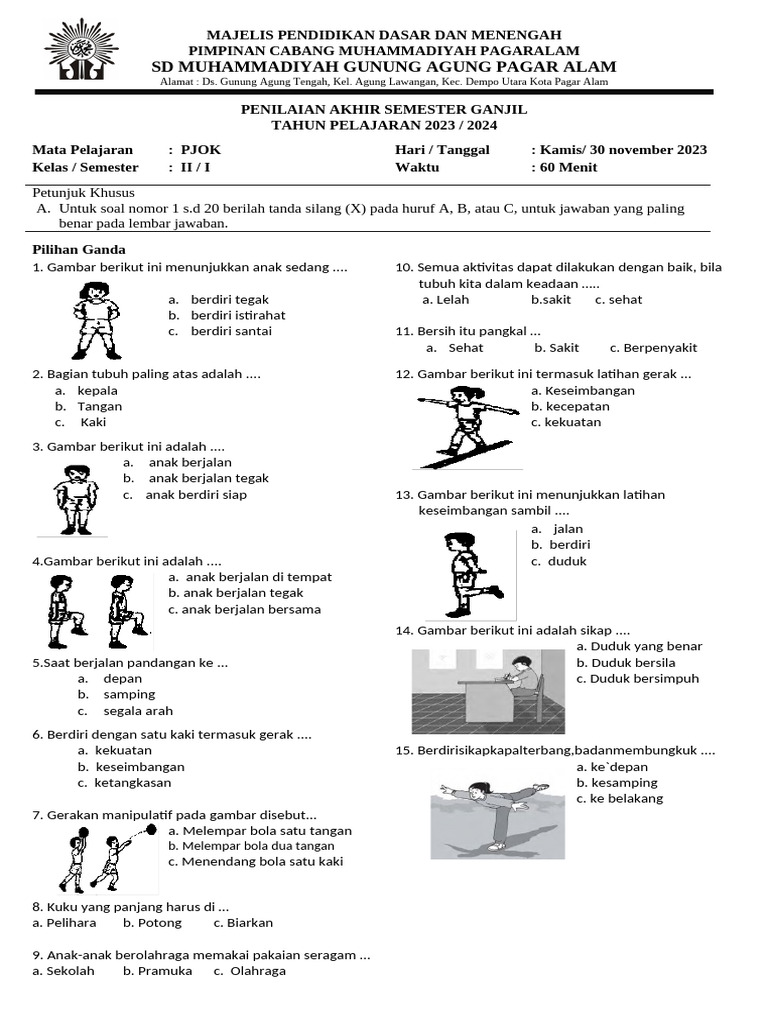 MAJELIS PENDIDIKAN DASAR DAN MENENGAH
PIMPINAN CABANG MUHAMMADIYAH PAGARALAM
SD MUHAMMADIYAH GUNUNG AGUNG PAGAR ALAM
Alamat : Ds. Gunung Agung Tengah, Kel. Agung Lawangan, Kec. Dempo Utara Kota Pagar Alam

PENILAIAN AKHIR SEMESTER GANJIL
TAHUN PELAJARAN 2023 / 2024

Mata Pelajaran : PJOK
Kelas / Semester : II / I
Hari / Tanggal : Kamis/ 30 november 2023
Waktu : 60 Menit

Petunjuk Khusus
A. Untuk soal nomor 1 s.d 20 berilah tanda silang (X) pada huruf A, B, atau C, untuk jawaban yang paling benar pada lembar jawaban.

Pilihan Ganda
1. Gambar berikut ini menunjukkan anak sedang ....
a. berdiri tegak
b. berdiri istirahat
c. berdiri santai

2. Bagian tubuh paling atas adalah ....
a. kepala
b. Tangan
c. Kaki

3. Gambar berikut ini adalah ....
a. anak berjalan
b. anak berjalan tegak
c. anak berdiri siap

4.Gambar berikut ini adalah ....
a. anak berjalan di tempat
b. anak berjalan tegak
c. anak berjalan bersama

5.Saat berjalan pandangan ke ...
a. depan
b. samping
c. segala arah

6. Berdiri dengan satu kaki termasuk gerak ....
a. kekuatan
b. keseimbangan
c. ketangkasan

7. Gerakan manipulatif pada gambar disebut...
a. Melempar bola satu tangan
b. Melempar bola dua tangan
c. Menendang bola satu kaki

8. Kuku yang panjang harus di ...
a. Pelihara b. Potong c. Biarkan

9. Anak-anak berolahraga memakai pakaian seragam ...
a. Sekolah b. Pramuka c. Olahraga

10. Semua aktivitas dapat dilakukan dengan baik, bila tubuh kita dalam keadaan .....
a. Lelah b.sakit c. sehat

11. Bersih itu pangkal ...
a. Sehat b. Sakit c. Berpenyakit

12. Gambar berikut ini termasuk latihan gerak ...
a. Keseimbangan
b. kecepatan
c. kekuatan

13. Gambar berikut ini menunjukkan latihan keseimbangan sambil ....
a. jalan
b. berdiri
c. duduk

14. Gambar berikut ini adalah sikap ....
a. Duduk yang benar
b. Duduk bersila
c. Duduk bersimpuh

15. Berdirisikapkapalterbang,badanmembungkuk ....
a. ke`depan
b. kesamping
c. ke belakang